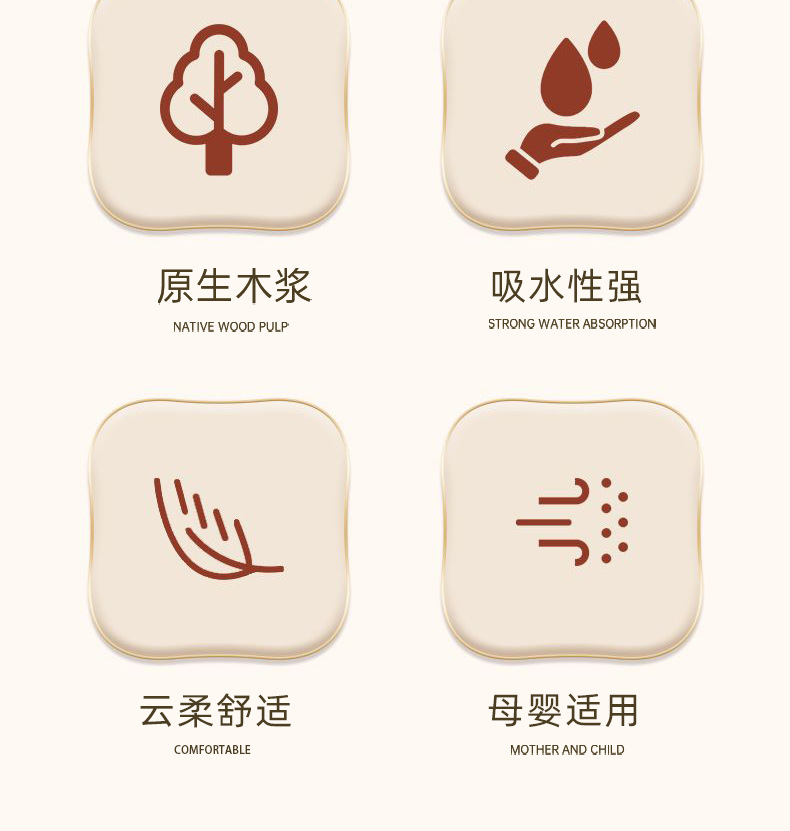 原生木浆
NATIVE WOOD PULP

吸水性强
STRONG WATER ABSORPTION

云柔舒适
COMFORTABLE

母婴适用
MOTHER AND CHILD