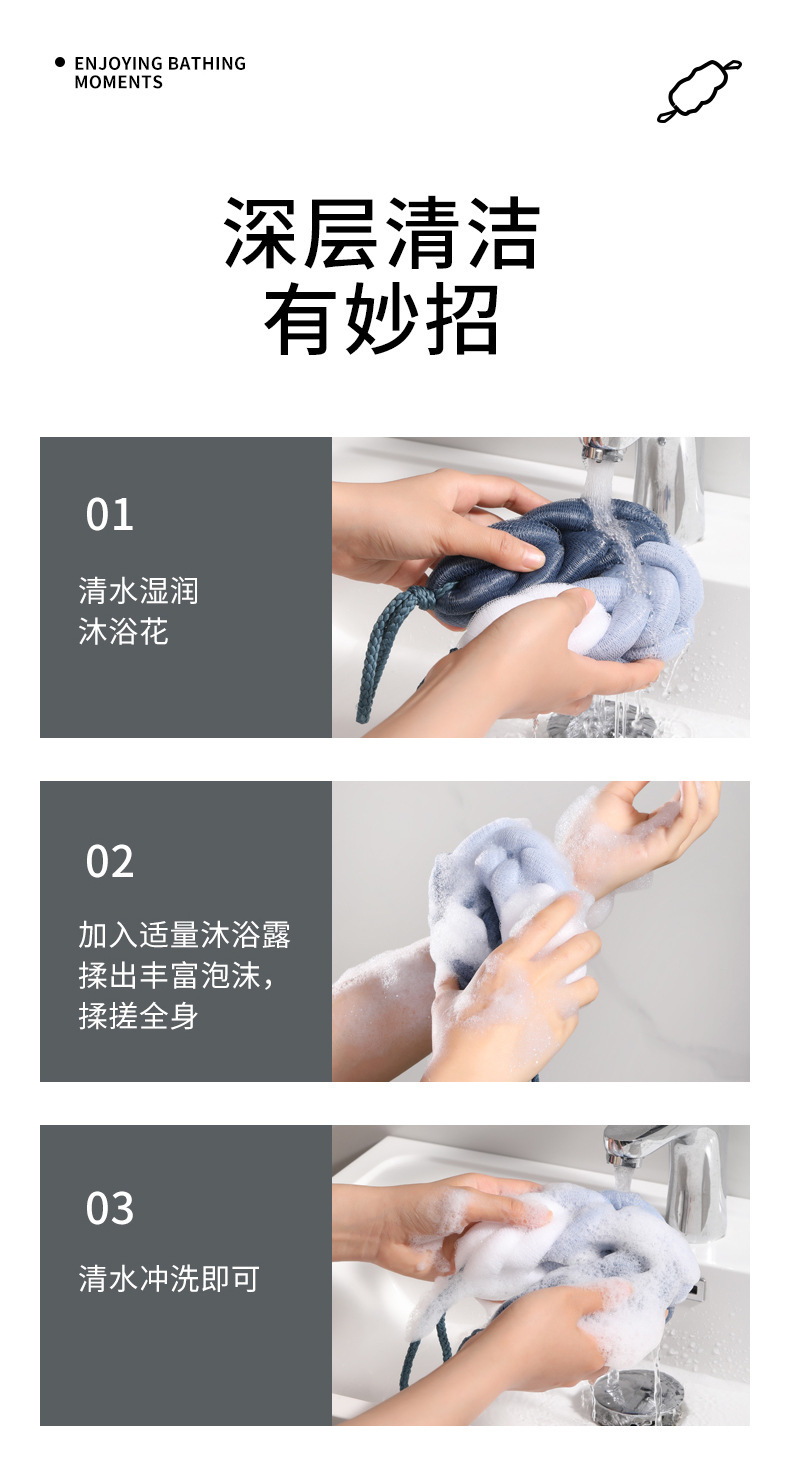 ENJOYING BATHING MOMENTS

深层清洁
有妙招

01

清水湿润
沐浴花

02

加入适量沐浴露
揉出丰富泡沫，
揉搓全身

03

清水冲洗即可