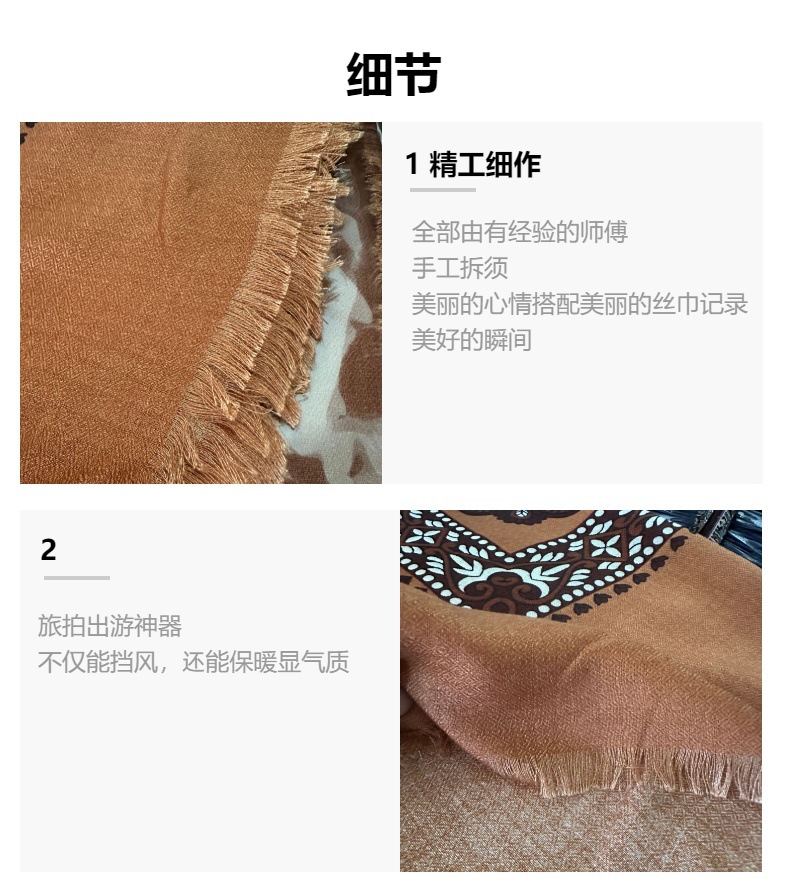 细节

1 精工细作

全部由有经验的师傅
手工拆须
美丽的心情搭配美丽的丝巾记录
美好的瞬间

2

旅拍出游神器
不仅能挡风，还能保暖显气质