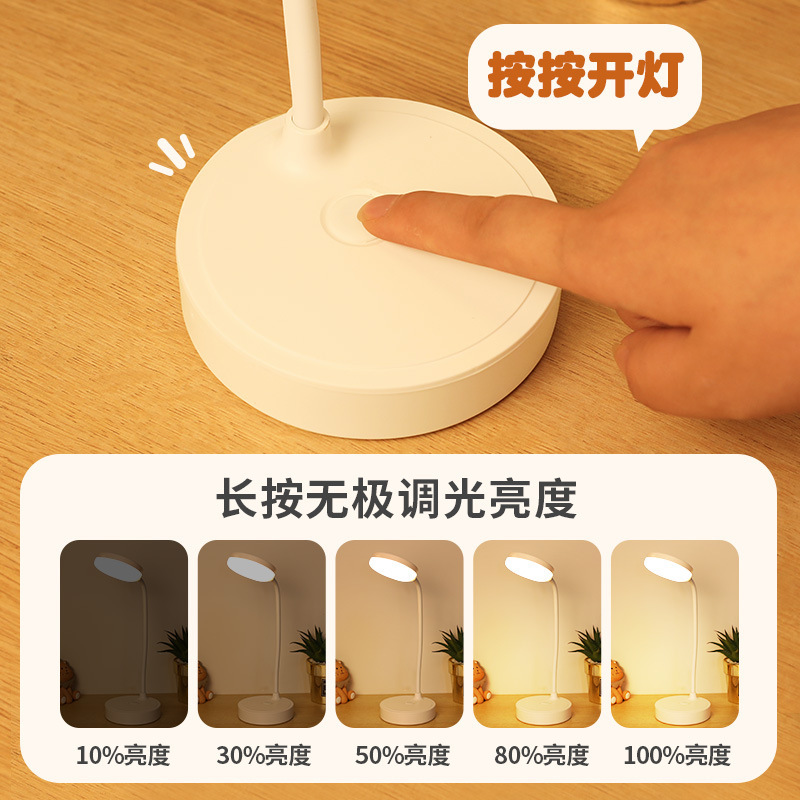 按按开灯

长按无极调光亮度

10%亮度
30%亮度
50%亮度
80%亮度
100%亮度