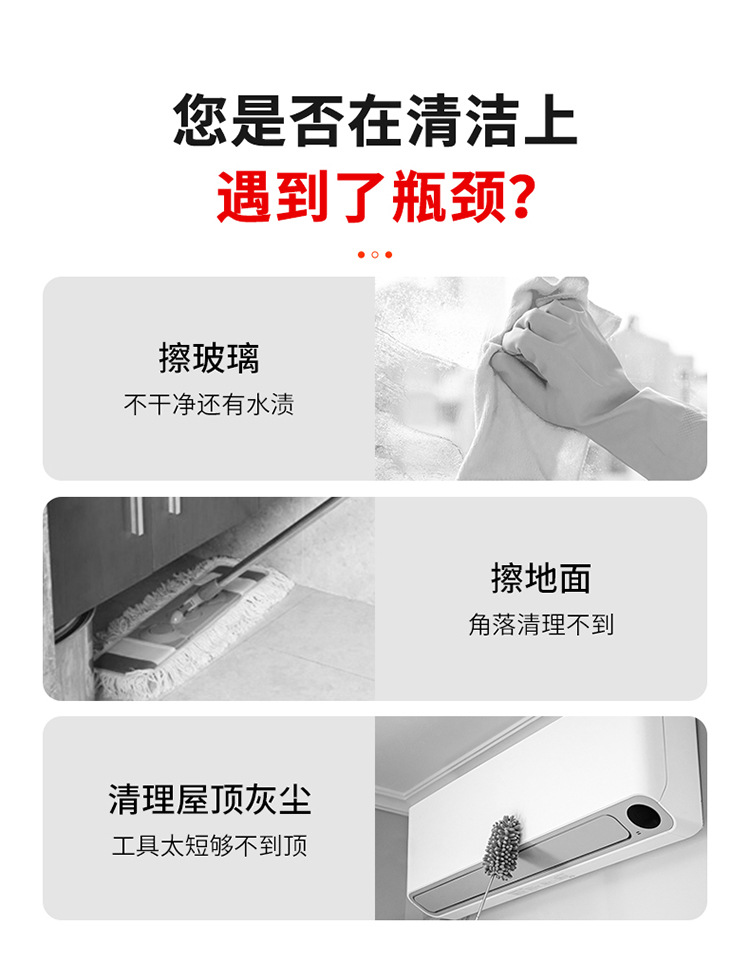 您是否在清洁上
遇到了瓶颈?

擦玻璃
不干净还有水渍

擦地面
角落清理不到

清理屋顶灰尘
工具太短够不到顶