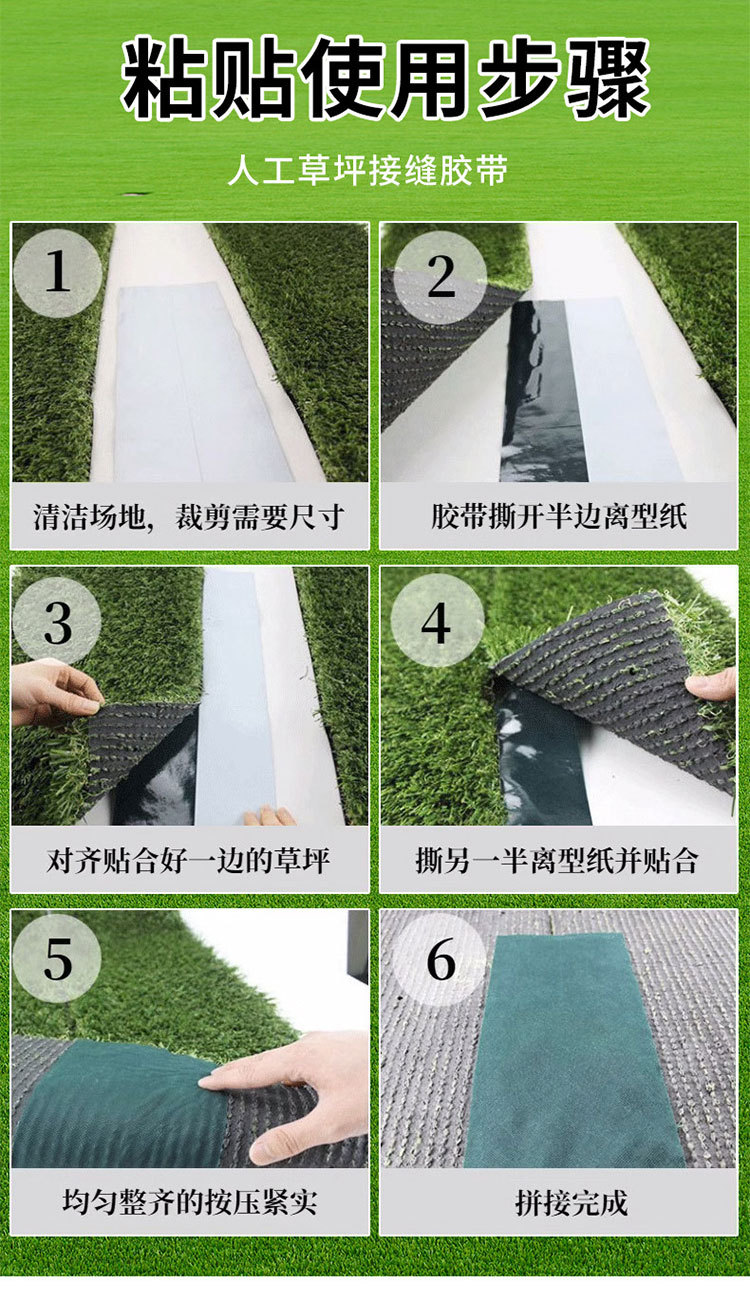 粘贴使用步骤

人工草坪接缝胶带

1
清洁场地，裁剪需要尺寸

2
胶带撕开半边离型纸

3
对齐贴合好一边的草坪

4
撕另一半离型纸并贴合

5
均匀整齐的按压紧实

6
拼接完成