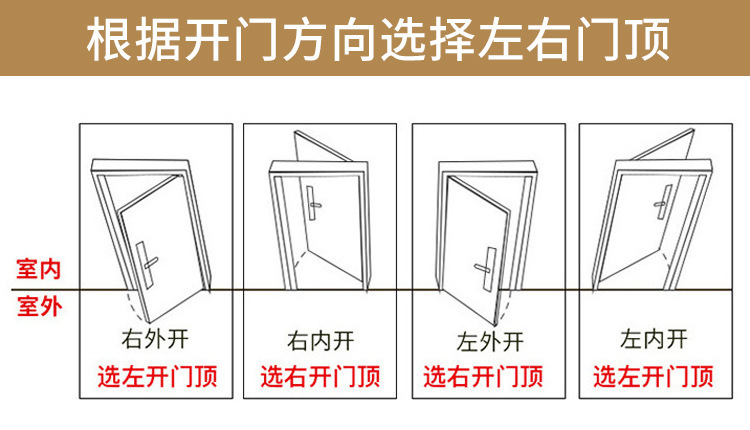 根据开门方向选择左右门顶

室内
室外

右外开
选左开门顶

右内开
选右开门顶

左外开
选右开门顶

左内开
选左开门顶