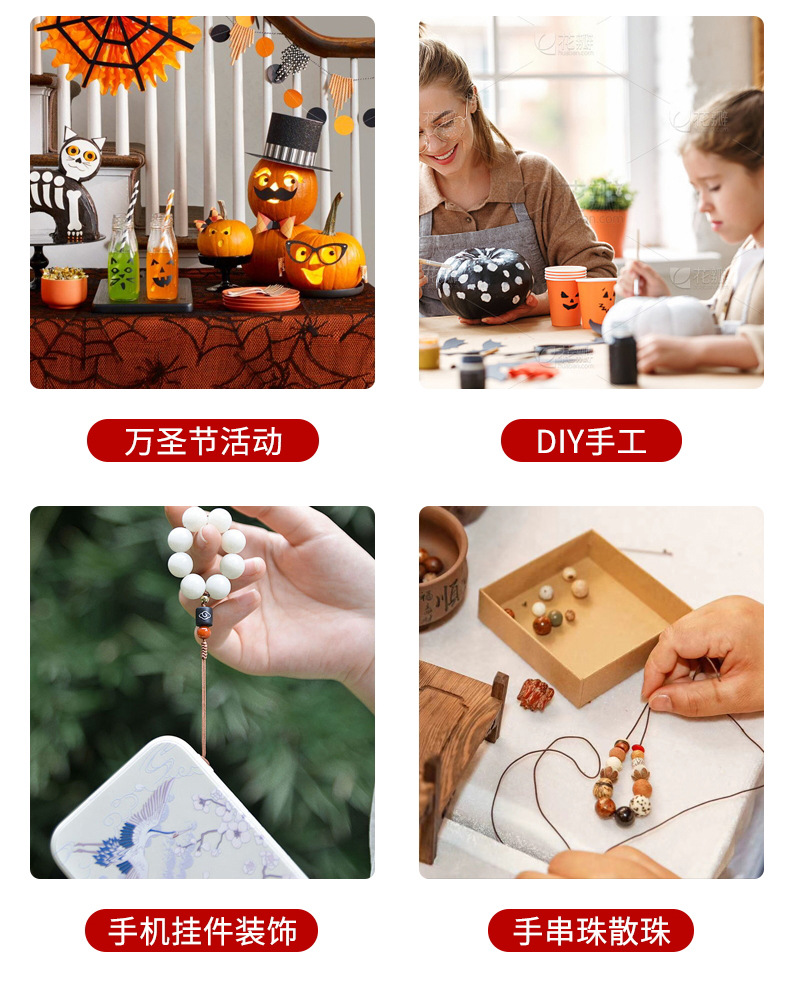 万圣节活动

DIY手工

手机挂件装饰

手串珠散珠