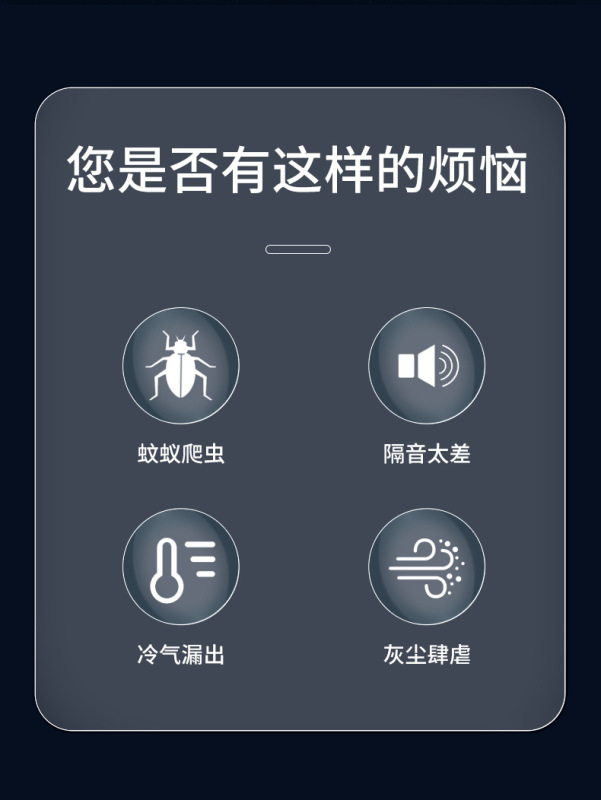 您是否有这样的烦恼

蚊蚁爬虫

隔音太差

冷气漏出

灰尘肆虐