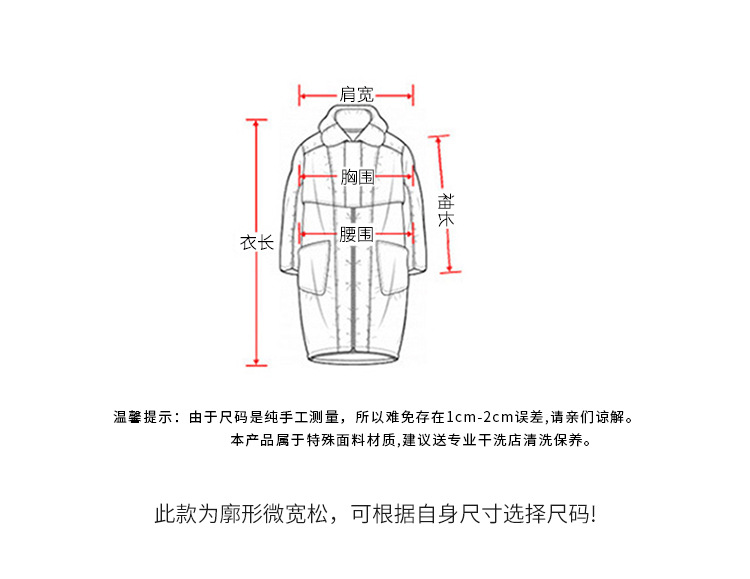 肩宽

胸围

袖长

衣长

腰围

温馨提示：由于尺码是纯手工测量，所以难免存在1cm-2cm误差,请亲们谅解。
本产品属于特殊面料材质,建议送专业干洗店清洗保养。

此款为廓形微宽松，可根据自身尺寸选择尺码!