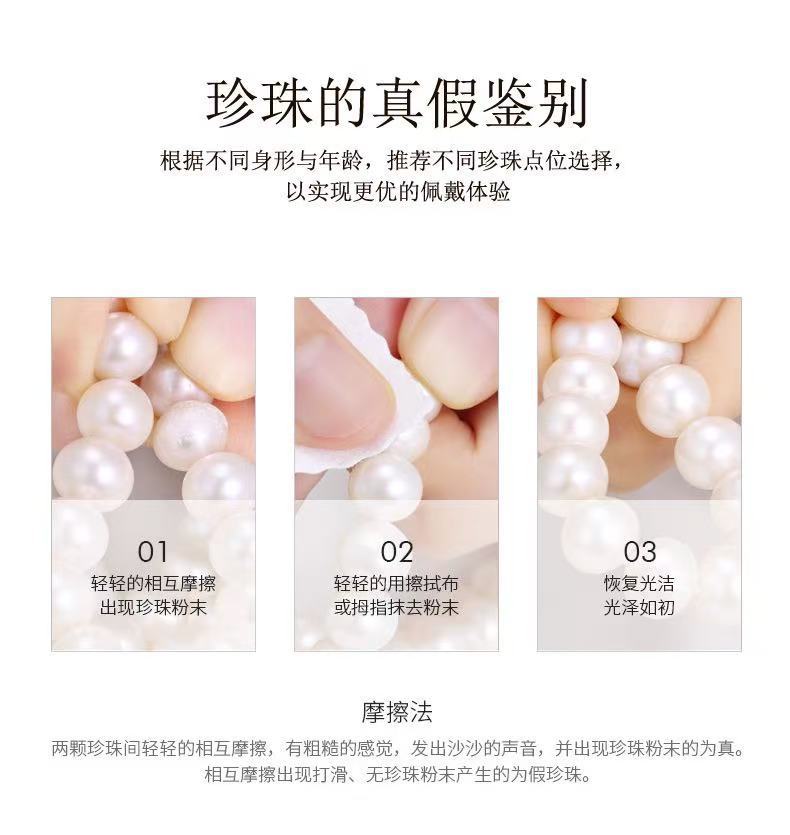 珍珠的真假鉴别

根据不同身形与年龄，推荐不同珍珠点位选择，以实现更优的佩戴体验

01
轻轻的相互摩擦
出现珍珠粉末

02
轻轻的用擦拭布
或拇指抹去粉末

03
恢复光洁
光泽如初

摩擦法

两颗珍珠间轻轻的相互摩擦，有粗糙的感觉，发出沙沙的声音，并出现珍珠粉末的为真。相互摩擦出现打滑、无珍珠粉末产生的为假珍珠。