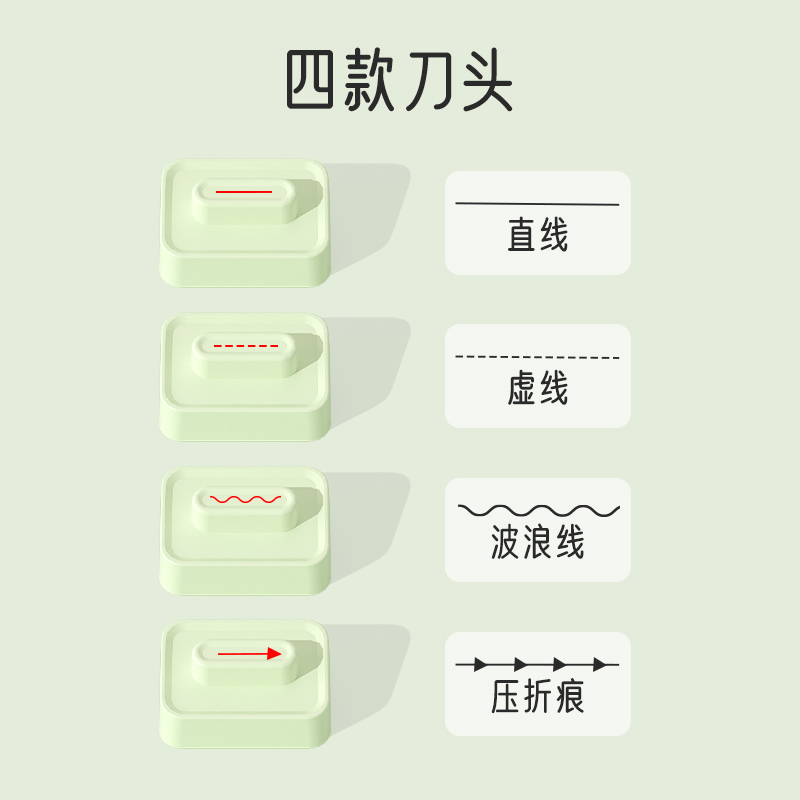 四款刀头

直线

虚线

波浪线

压折痕