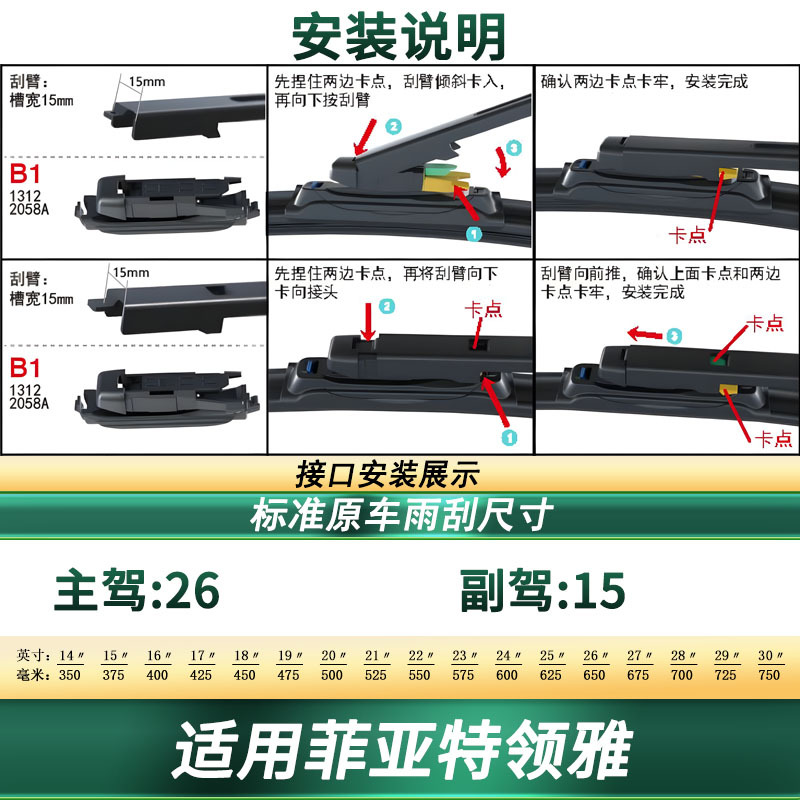 安装说明

刮臂：
槽宽15mm
15mm

B1
1312
2058A

先捏住两边卡点，刮臂倾斜卡入，再向下按刮臂
2
3
1

确认两边卡点卡牢，安装完成
卡点

刮臂：
槽宽15mm
15mm

B1
1312
2058A

先捏住两边卡点，再将刮臂向下卡向接头
2
卡点
1

刮臂向前推，确认上面卡点和两边卡点卡牢，安装完成
3
卡点
卡点

接口安装展示

标准原车雨刮尺寸

主驾:26

副驾:15

| 英寸: | 14″ | 15″ | 16″ | 17″ | 18″ | 19″ | 20″ | 21″ | 22″ | 23″ | 24″ | 25″ | 26″ | 27″ | 28″ | 29″ | 30″ |
|---|---|---|---|---|---|---|---|---|---|---|---|---|---|---|---|---|---|
| 毫米: | 350 | 375 | 400 | 425 | 450 | 475 | 500 | 525 | 550 | 575 | 600 | 625 | 650 | 675 | 700 | 725 | 750 |

适用菲亚特领雅