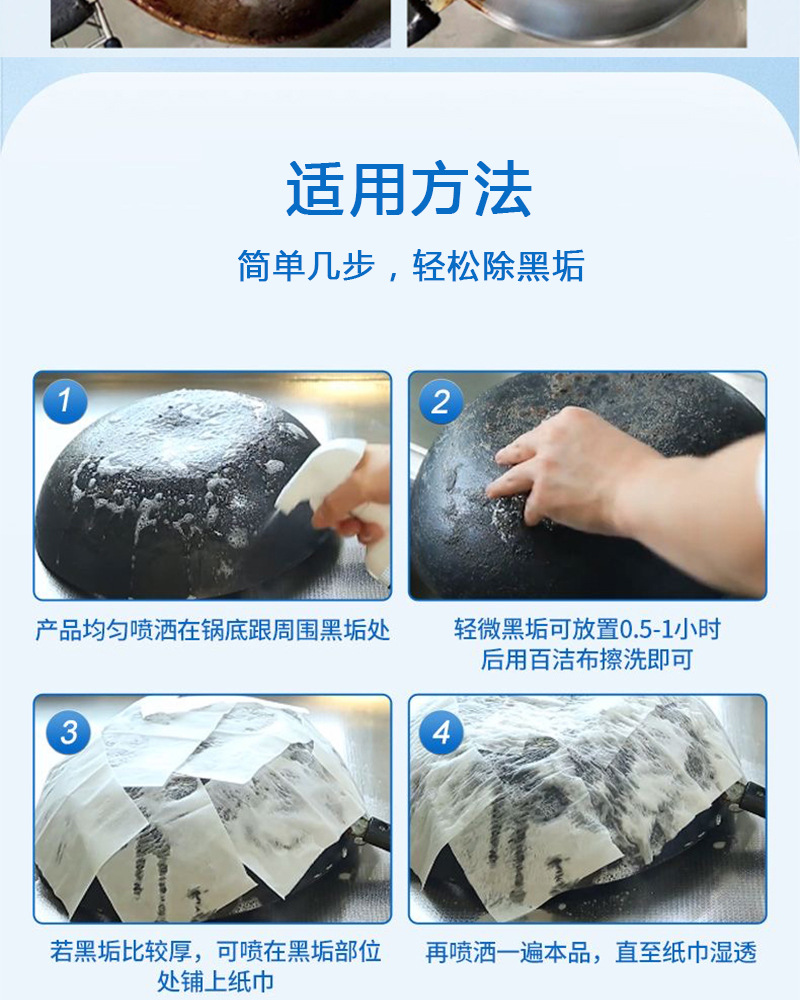 适用方法

简单几步，轻松除黑垢

1

产品均匀喷洒在锅底跟周围黑垢处

2

轻微黑垢可放置0.5-1小时后用百洁布擦洗即可

3

若黑垢比较厚，可喷在黑垢部位处铺上纸巾

4

再喷洒一遍本品，直至纸巾湿透