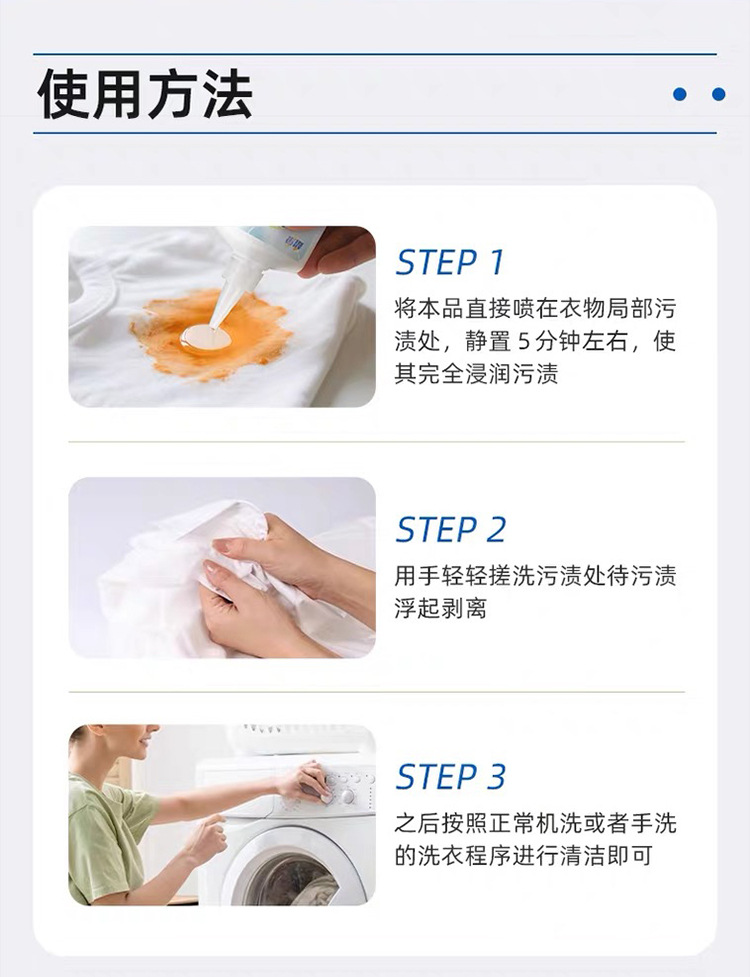 使用方法

STEP 1
将本品直接喷在衣物局部污渍处，静置 5 分钟左右，使其完全浸润污渍

STEP 2
用手轻轻搓洗污渍处待污渍浮起剥离

STEP 3
之后按照正常机洗或者手洗的洗衣程序进行清洁即可