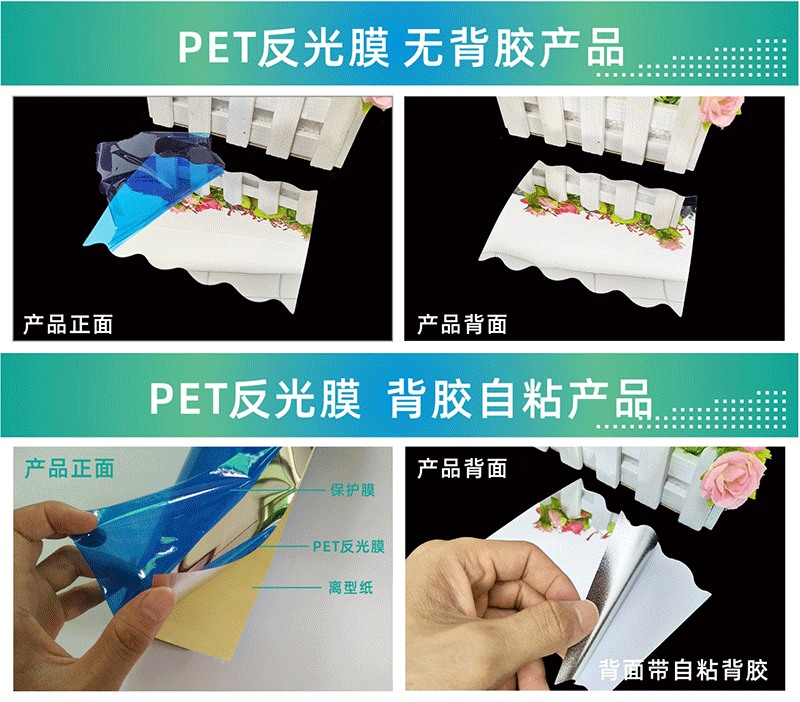 PET反光膜 无背胶产品

产品正面

产品背面

PET反光膜 背胶自粘产品

产品正面

保护膜

PET反光膜

离型纸

产品背面

背面带自粘背胶