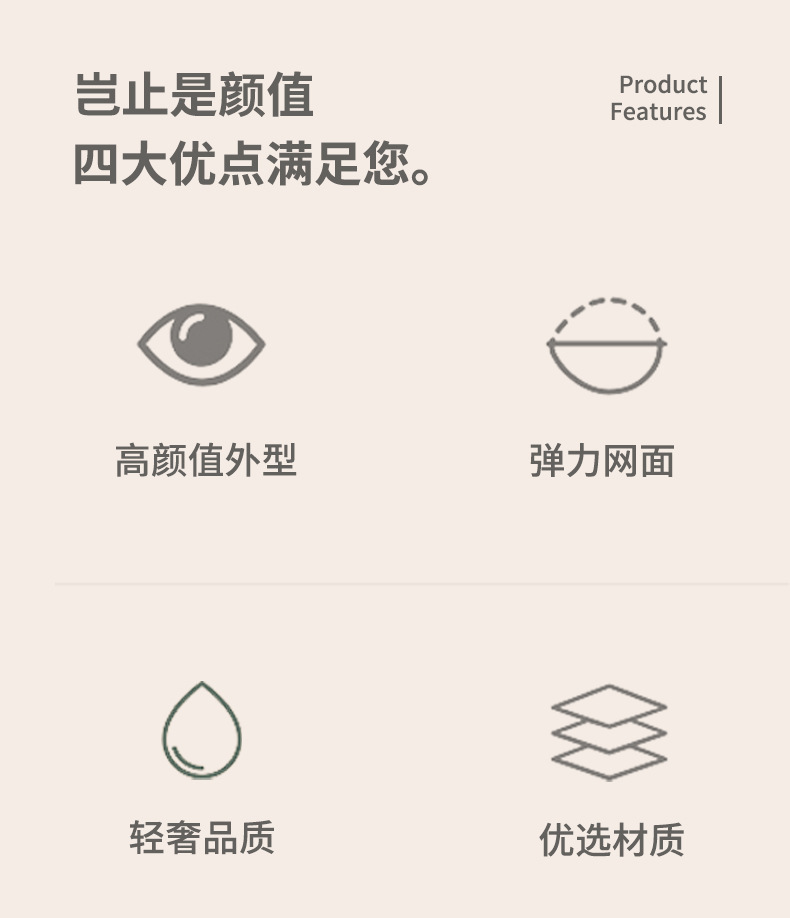 岂止是颜值
四大优点满足您。

Product
Features

高颜值外型

弹力网面

轻奢品质

优选材质