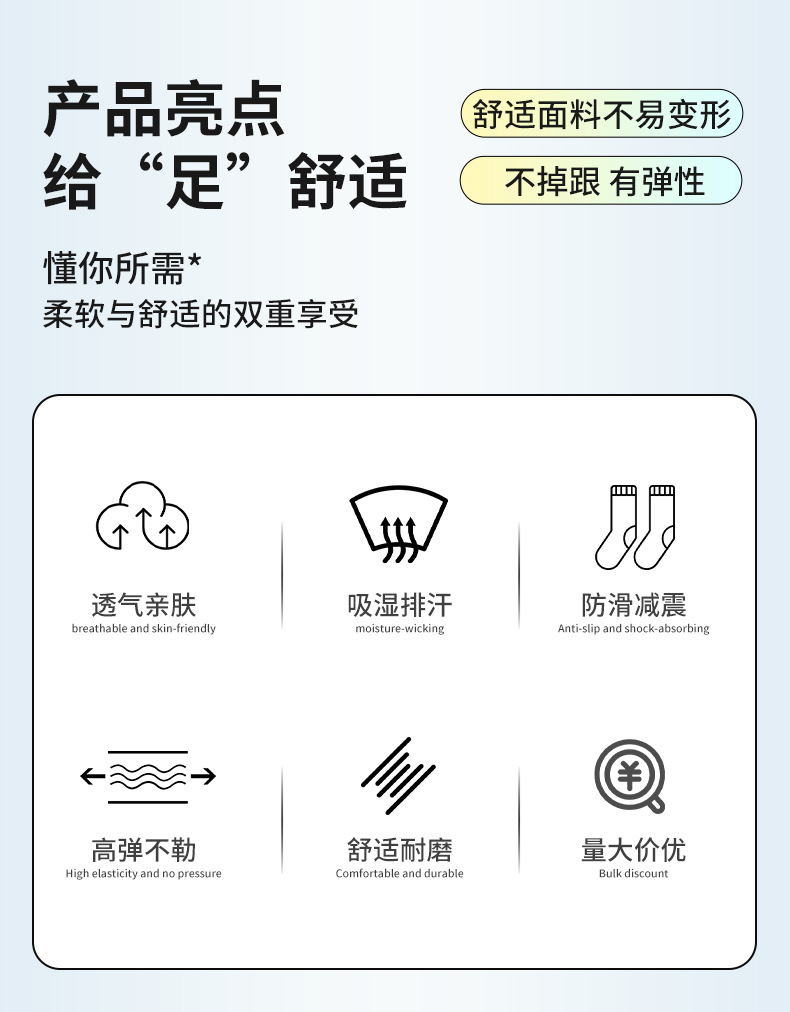 产品亮点
给“足”舒适

舒适面料不易变形

不掉跟 有弹性

懂你所需*
柔软与舒适的双重享受

透气亲肤
breathable and skin-friendly

吸湿排汗
moisture-wicking

防滑减震
Anti-slip and shock-absorbing

高弹不勒
High elasticity and no pressure

舒适耐磨
Comfortable and durable

量大价优
Bulk discount