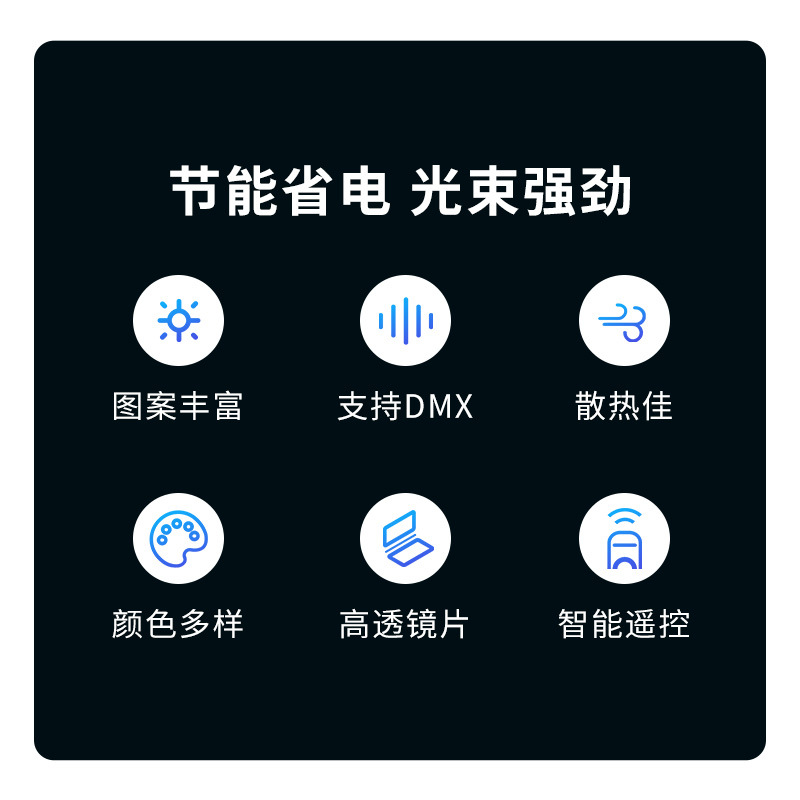 节能省电 光束强劲

图案丰富

支持DMX

散热佳

颜色多样

高透镜片

智能遥控