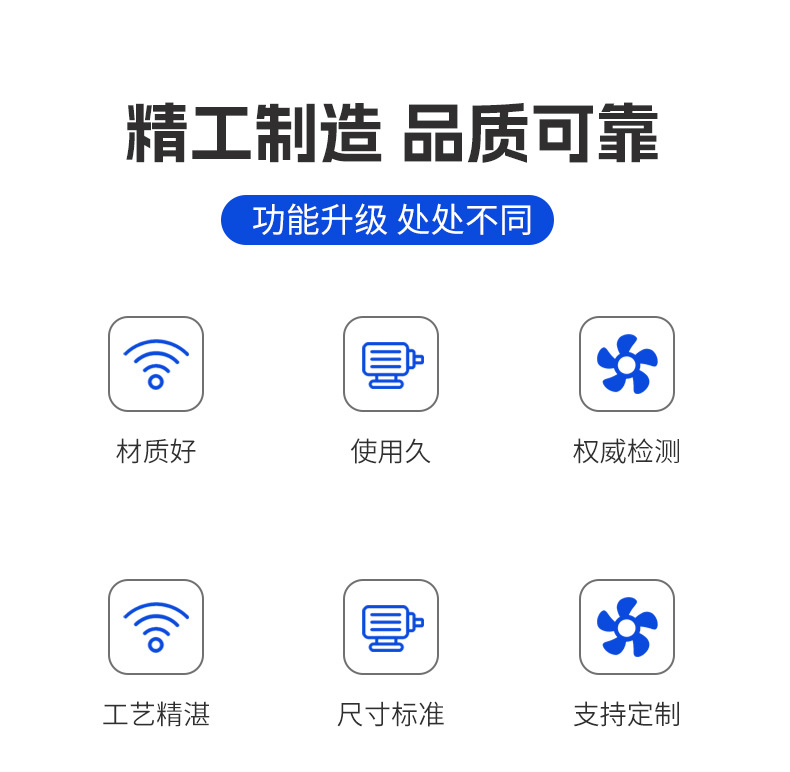 精工制造 品质可靠

功能升级 处处不同

材质好

使用久

权威检测

工艺精湛

尺寸标准

支持定制