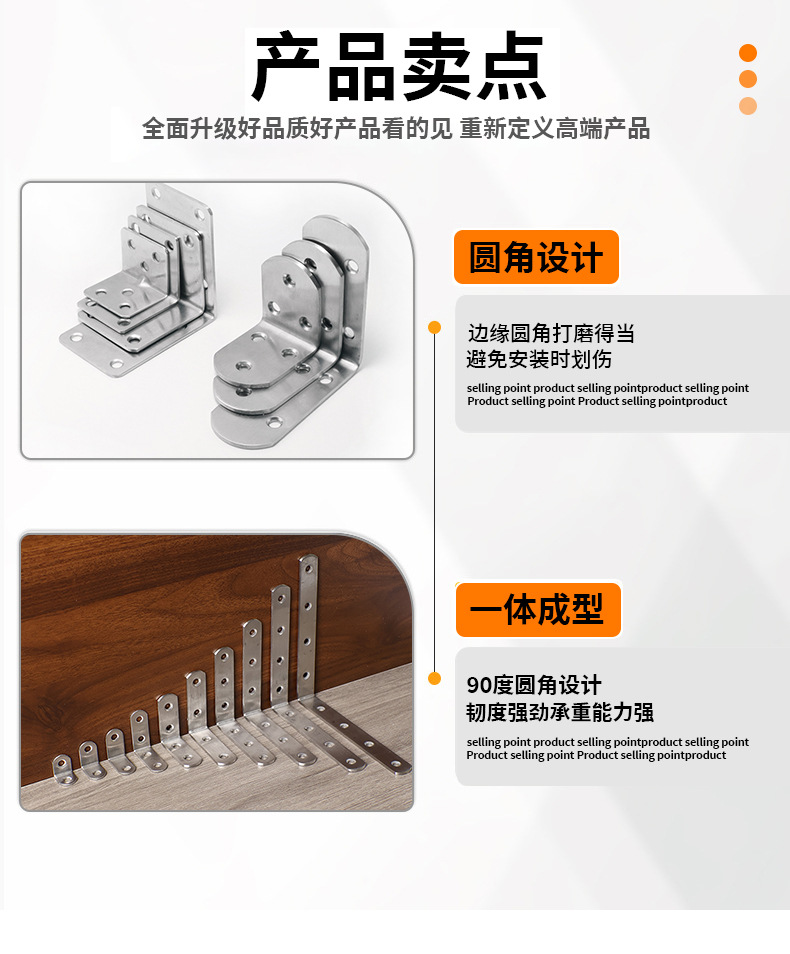 产品卖点

全面升级好品质好产品看的见 重新定义高端产品

圆角设计

边缘圆角打磨得当
避免安装时划伤

selling point product selling pointproduct selling point
Product selling point Product selling pointproduct

一体成型

90度圆角设计
韧度强劲承重能力强

selling point product selling pointproduct selling point
Product selling point Product selling pointproduct