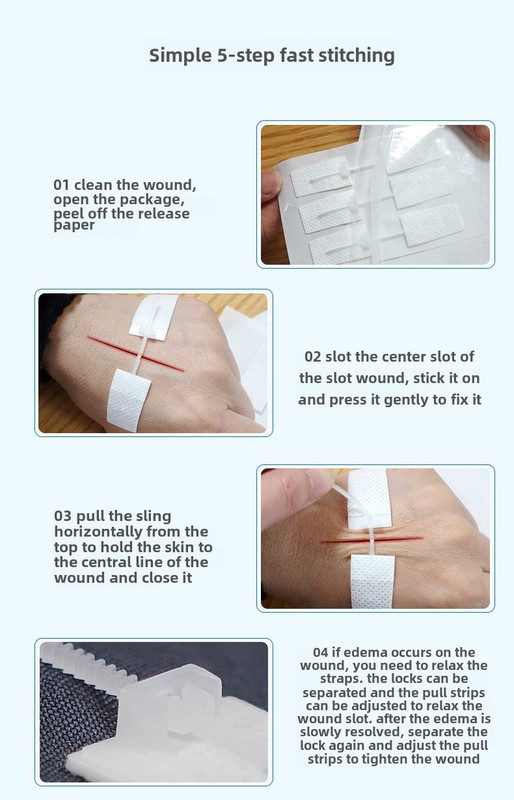 Simple 5-step fast stitching

01 clean the wound, open the package, peel off the release paper

02 slot the center slot of the slot wound, stick it on and press it gently to fix it

03 pull the sling horizontally from the top to hold the skin to the central line of the wound and close it

04 if edema occurs on the wound, you need to relax the straps. the locks can be separated and the pull strips can be adjusted to relax the wound slot. after the edema is slowly resolved, separate the lock again and adjust the pull strips to tighten the wound