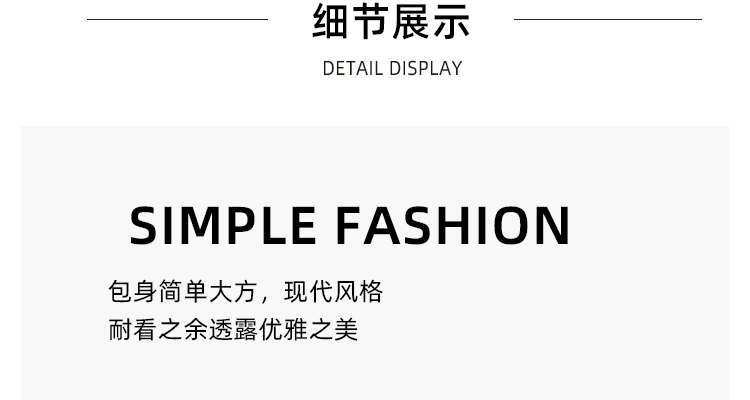 细节展示

DETAIL DISPLAY

SIMPLE FASHION

包身简单大方，现代风格
耐看之余透露优雅之美