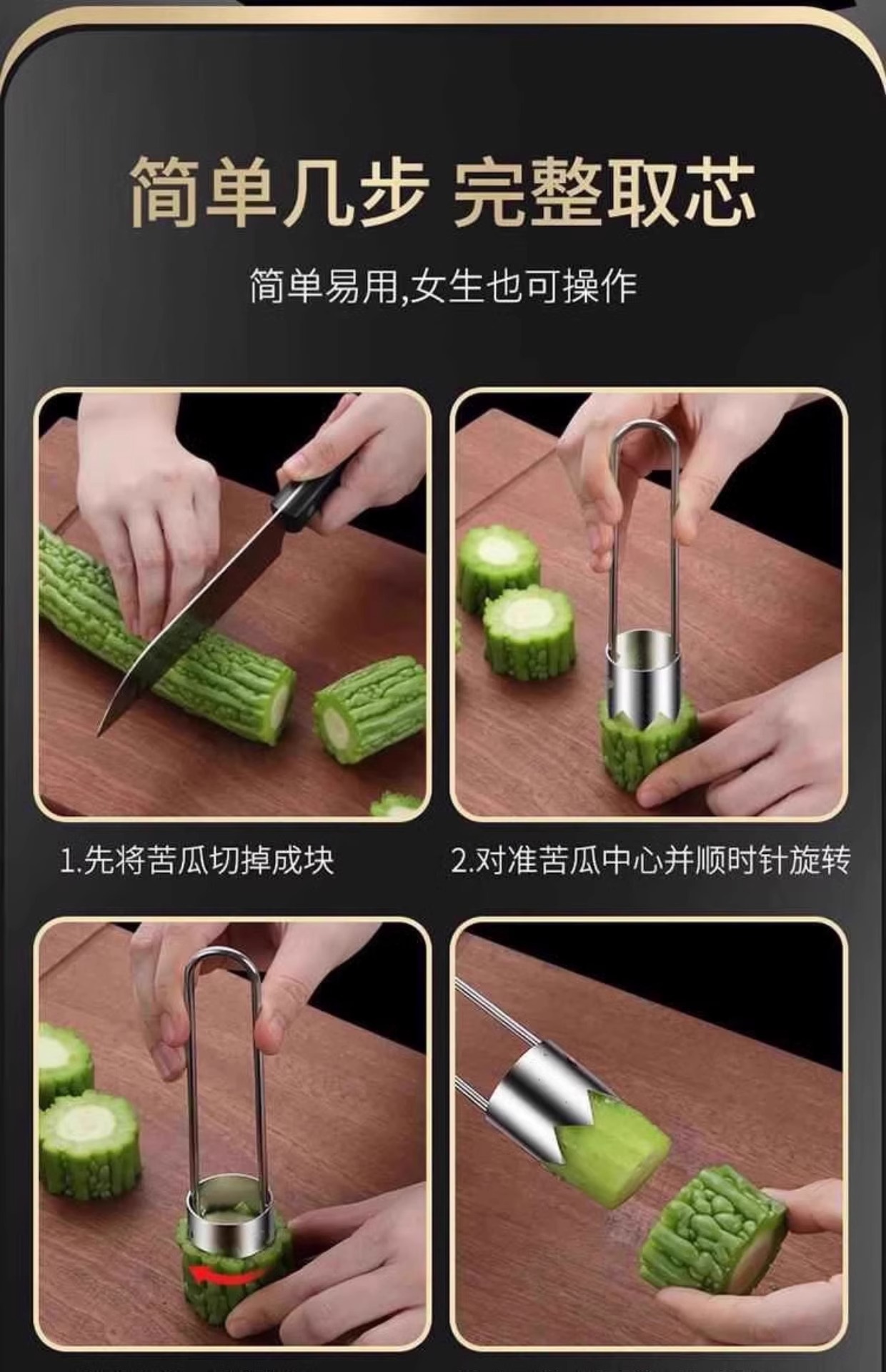 简单几步 完整取芯

简单易用,女生也可操作

1.先将苦瓜切掉成块

2.对准苦瓜中心并顺时针旋转