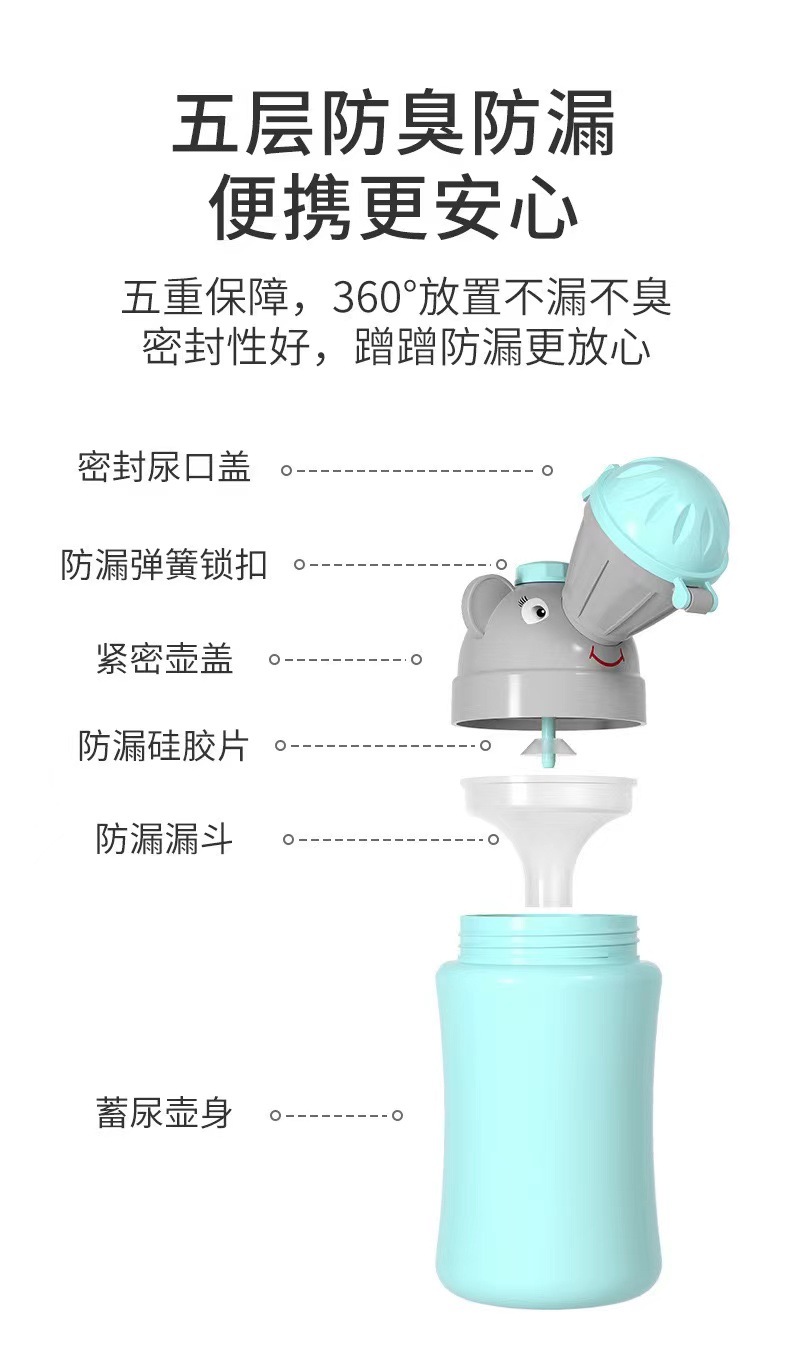 五层防臭防漏
便携更安心

五重保障，360°放置不漏不臭
密封性好，蹭蹭防漏更放心

密封尿口盖

防漏弹簧锁扣

紧密壶盖

防漏硅胶片

防漏漏斗

蓄尿壶身