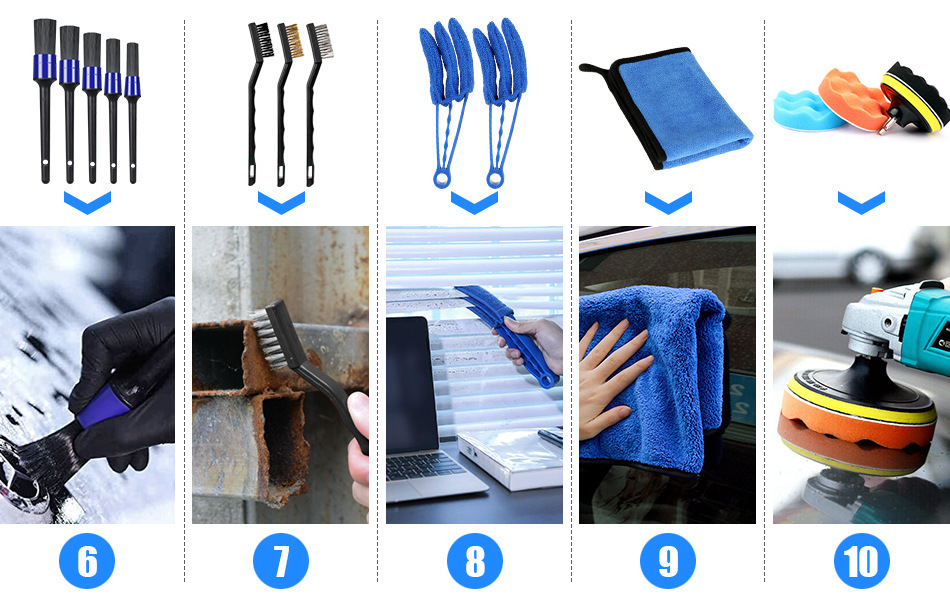 6

7

8

9

10