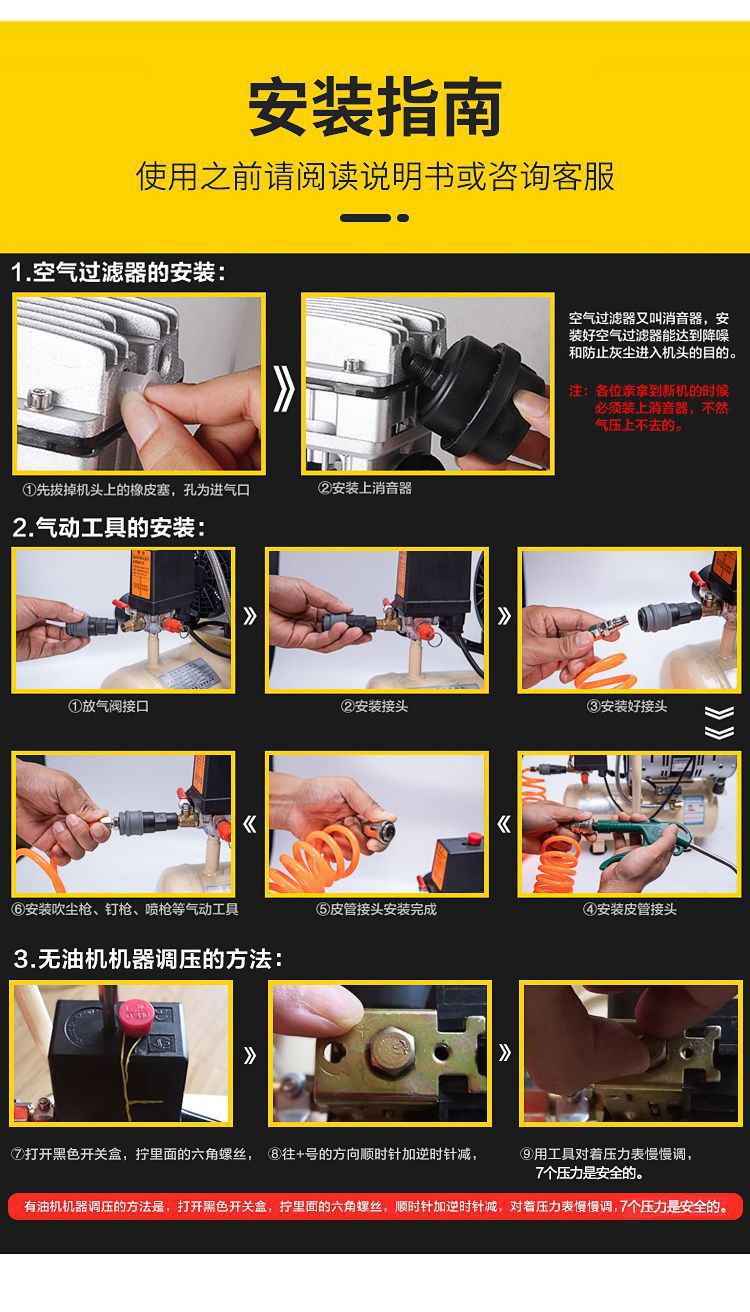 安装指南

使用之前请阅读说明书或咨询客服

1.空气过滤器的安装：

①先拔掉机头上的橡皮塞，孔为进气口

②安装上消音器

空气过滤器又叫消音器，安装好空气过滤器能达到降噪和防止灰尘进入机头的目的。

注：各位亲拿到新机的时候必须装上消音器，不然气压上不去的。

2.气动工具的安装：

①放气阀接口

②安装接头

③安装好接头

⑥安装吹尘枪、钉枪、喷枪等气动工具

⑤皮管接头安装完成

④安装皮管接头

3.无油机机器调压的方法：

⑦打开黑色开关盒，拧里面的六角螺丝，

⑧往+号的方向顺时针加逆时针减，

⑨用工具对着压力表慢慢调，7个压力是安全的。

有油机机器调压的方法是，打开黑色开关盒，拧里面的六角螺丝，顺时针加逆时针减，对着压力表慢慢调，7个压力是安全的。