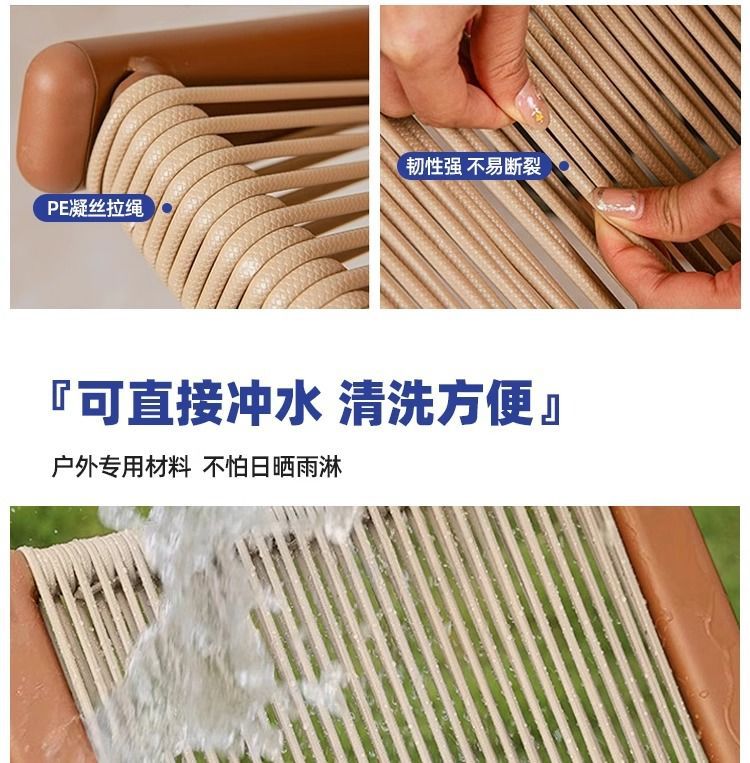 PE凝丝拉绳

韧性强 不易断裂

『可直接冲水 清洗方便』

户外专用材料 不怕日晒雨淋