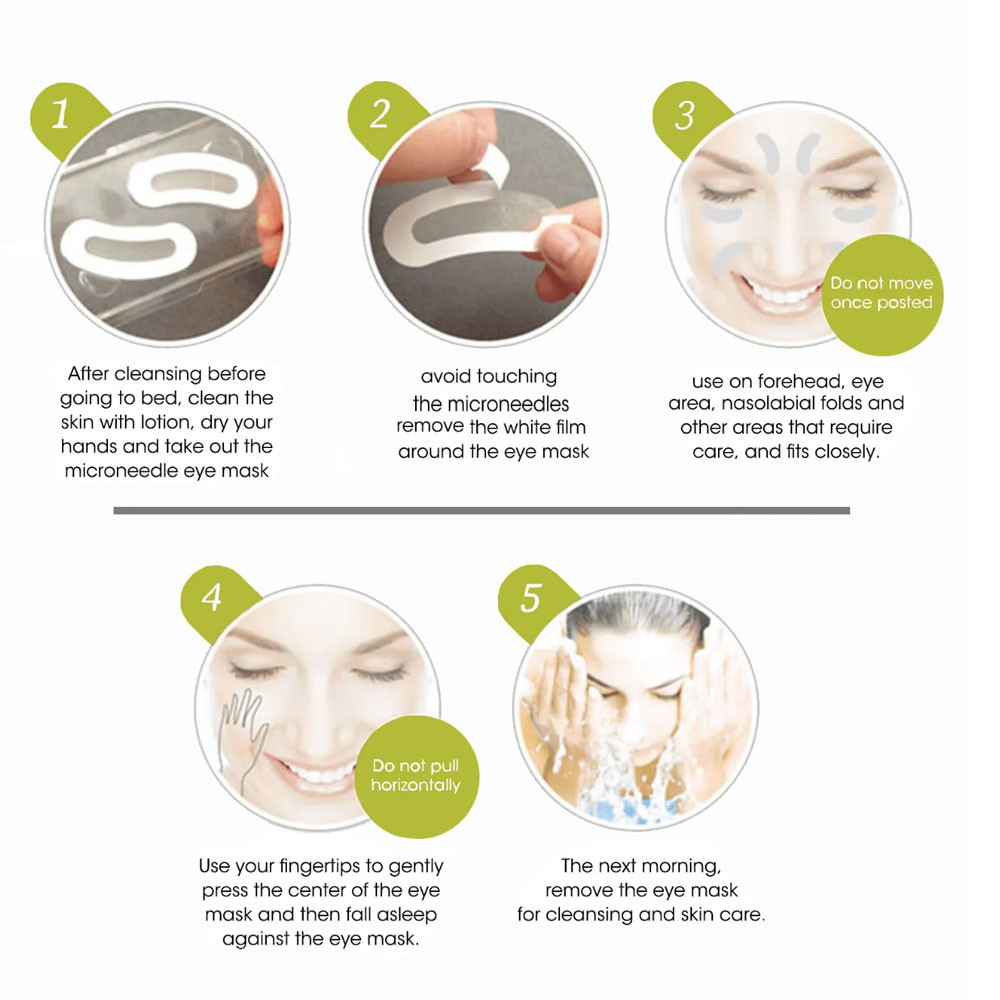 1

After cleansing before going to bed, clean the skin with lotion, dry your hands and take out the microneedle eye mask

2

avoid touching the microneedles remove the white film around the eye mask

3

Do not move once posted

use on forehead, eye area, nasolabial folds and other areas that require care, and fits closely.

4

Do not pull horizontally

Use your fingertips to gently press the center of the eye mask and then fall asleep against the eye mask.

5

The next morning, remove the eye mask for cleansing and skin care.