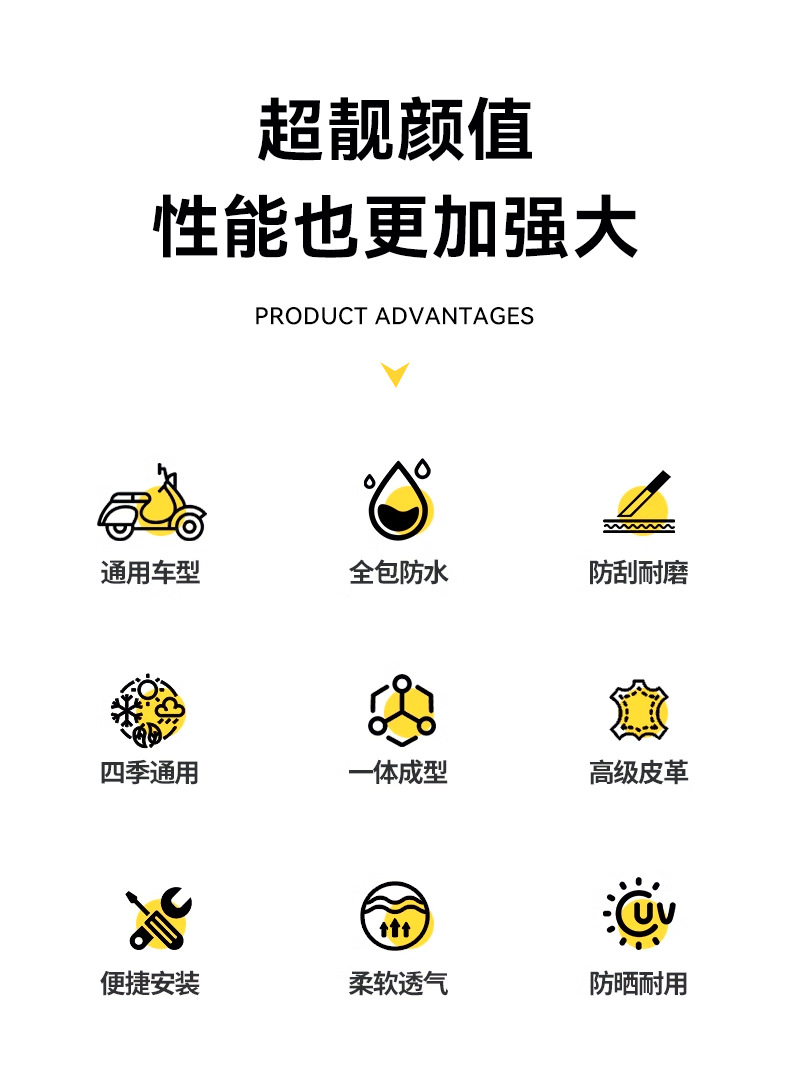 超靓颜值
性能也更加强大

PRODUCT ADVANTAGES

通用车型

全包防水

防刮耐磨

四季通用

一体成型

高级皮革

便捷安装

柔软透气

防晒耐用