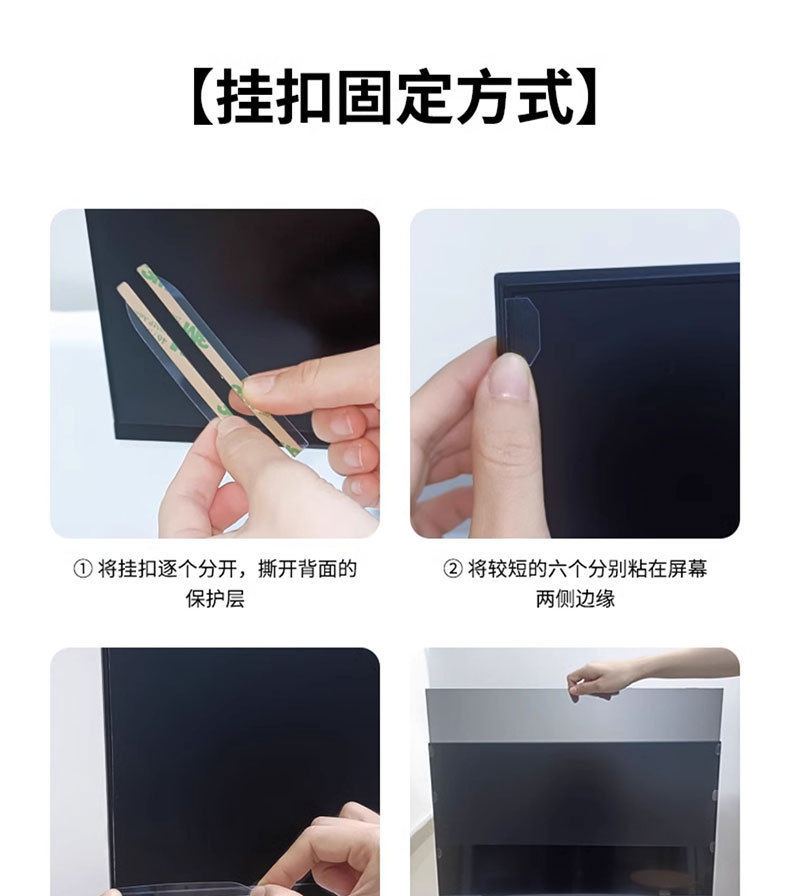 【挂扣固定方式】

① 将挂扣逐个分开，撕开背面的保护层

② 将较短的六个分别粘在屏幕两侧边缘