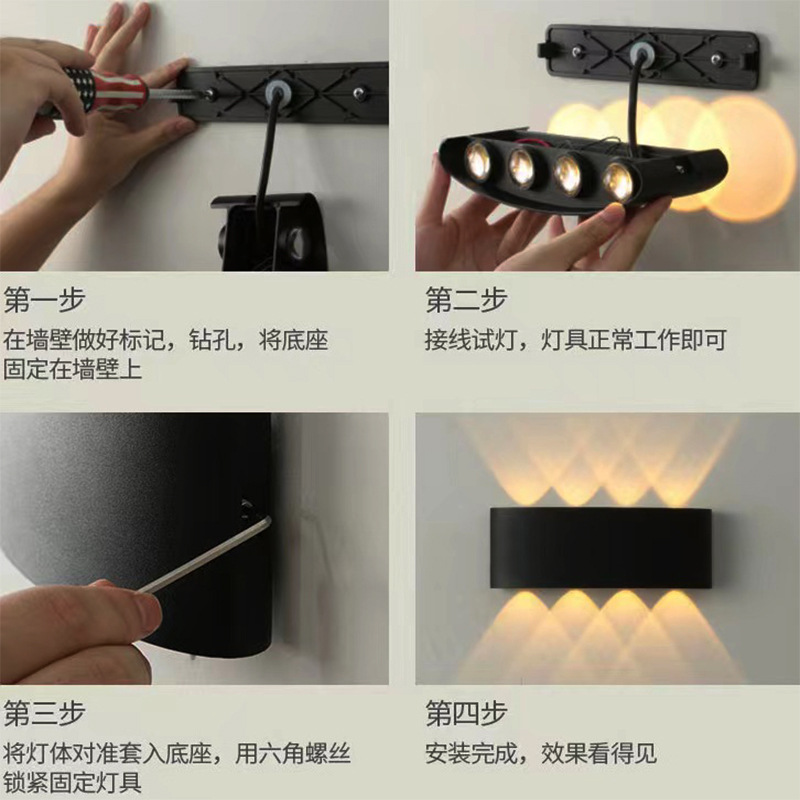 第一步
在墙壁做好标记，钻孔，将底座固定在墙壁上

第二步
接线试灯，灯具正常工作即可

第三步
将灯体对准套入底座，用六角螺丝锁紧固定灯具

第四步
安装完成，效果看得见