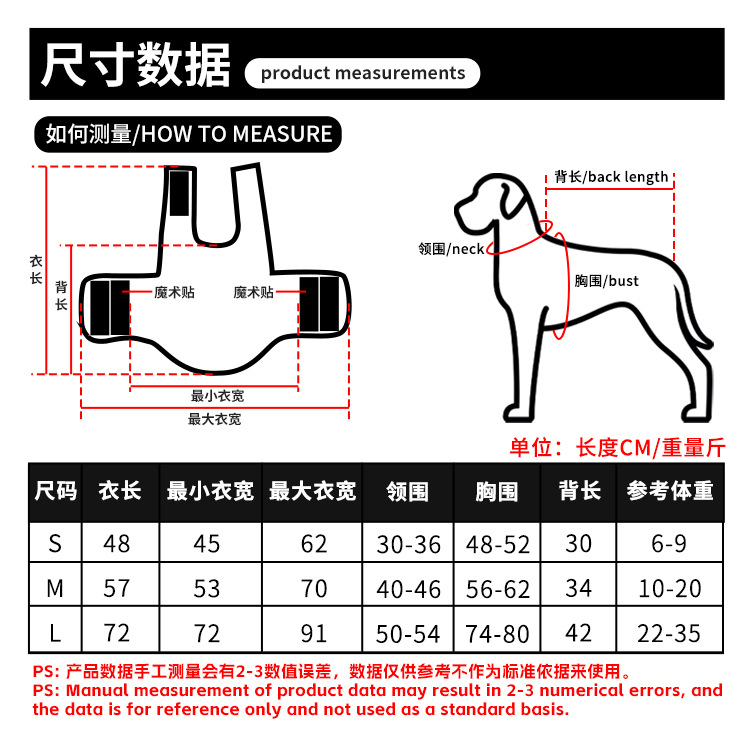 尺寸数据 product measurements

如何测量/HOW TO MEASURE

衣长

背长

魔术贴

魔术贴

最小衣宽

最大衣宽

背长/back length

领围/neck

胸围/bust

单位：长度CM/重量斤

| 尺码 | 衣长 | 最小衣宽 | 最大衣宽 | 领围 | 胸围 | 背长 | 参考体重 |
|---|---|---|---|---|---|---|---|
| S | 48 | 45 | 62 | 30-36 | 48-52 | 30 | 6-9 |
| M | 57 | 53 | 70 | 40-46 | 56-62 | 34 | 10-20 |
| L | 72 | 72 | 91 | 50-54 | 74-80 | 42 | 22-35 |

PS: 产品数据手工测量会有2-3数值误差，数据仅供参考不作为标准依据来使用。
PS: Manual measurement of product data may result in 2-3 numerical errors, and the data is for reference only and not used as a standard basis.