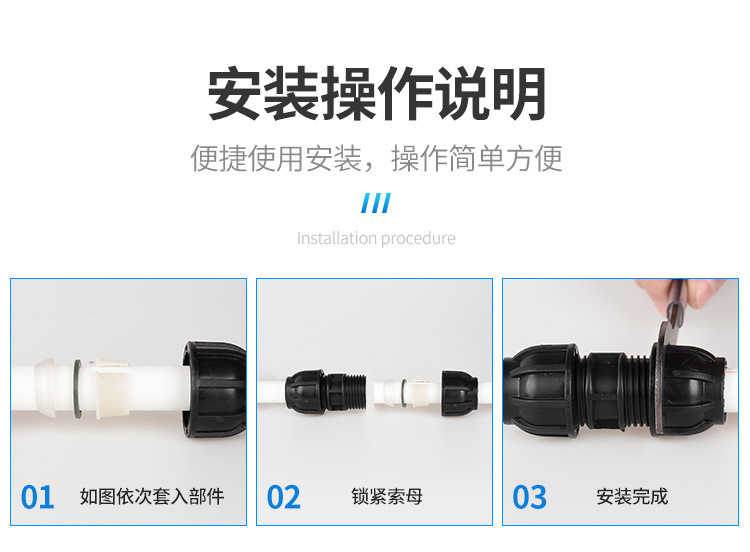 安装操作说明

便捷使用安装，操作简单方便

///

Installation procedure

01 如图依次套入部件

02 锁紧索母

03 安装完成