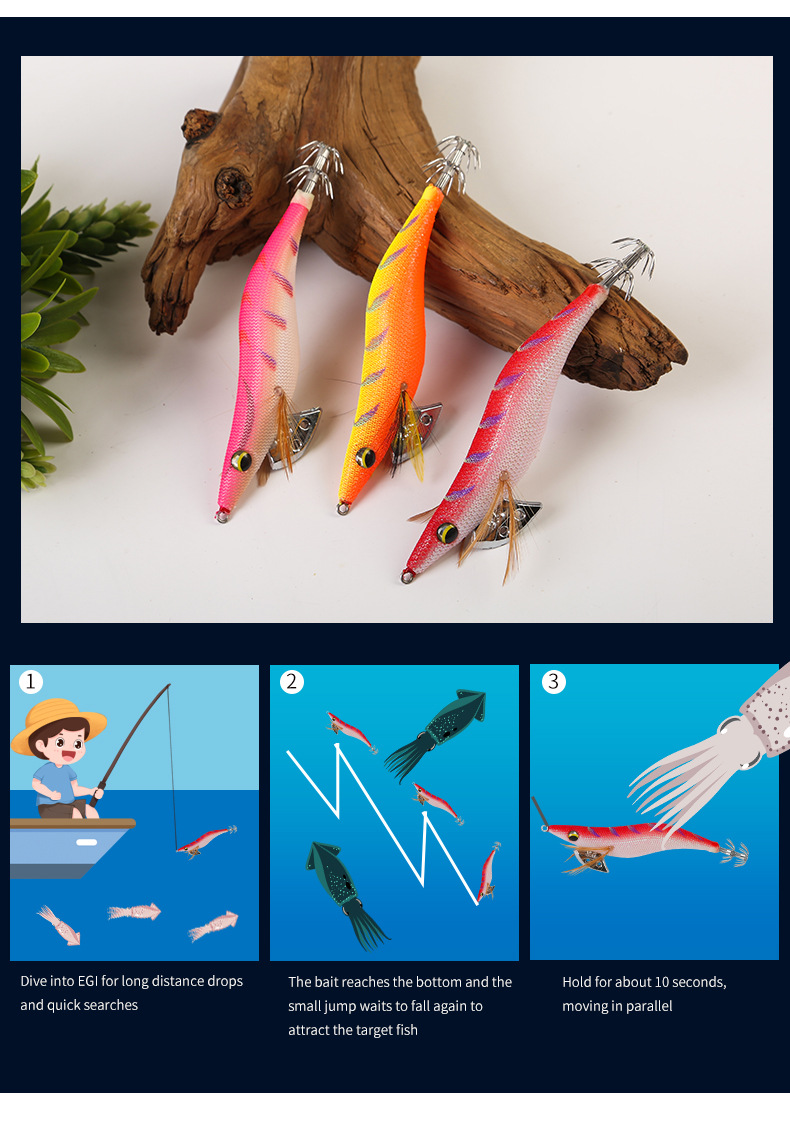 1

Dive into EGI for long distance drops and quick searches

2

The bait reaches the bottom and the small jump waits to fall again to attract the target fish

3

Hold for about 10 seconds, moving in parallel