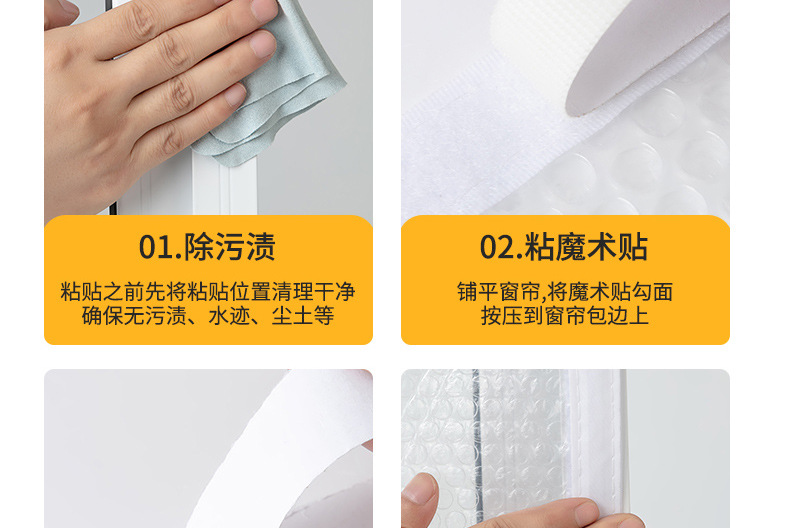 01.除污渍

粘贴之前先将粘贴位置清理干净
确保无污渍、水迹、尘土等

02.粘魔术贴

铺平窗帘,将魔术贴勾面
按压到窗帘包边上