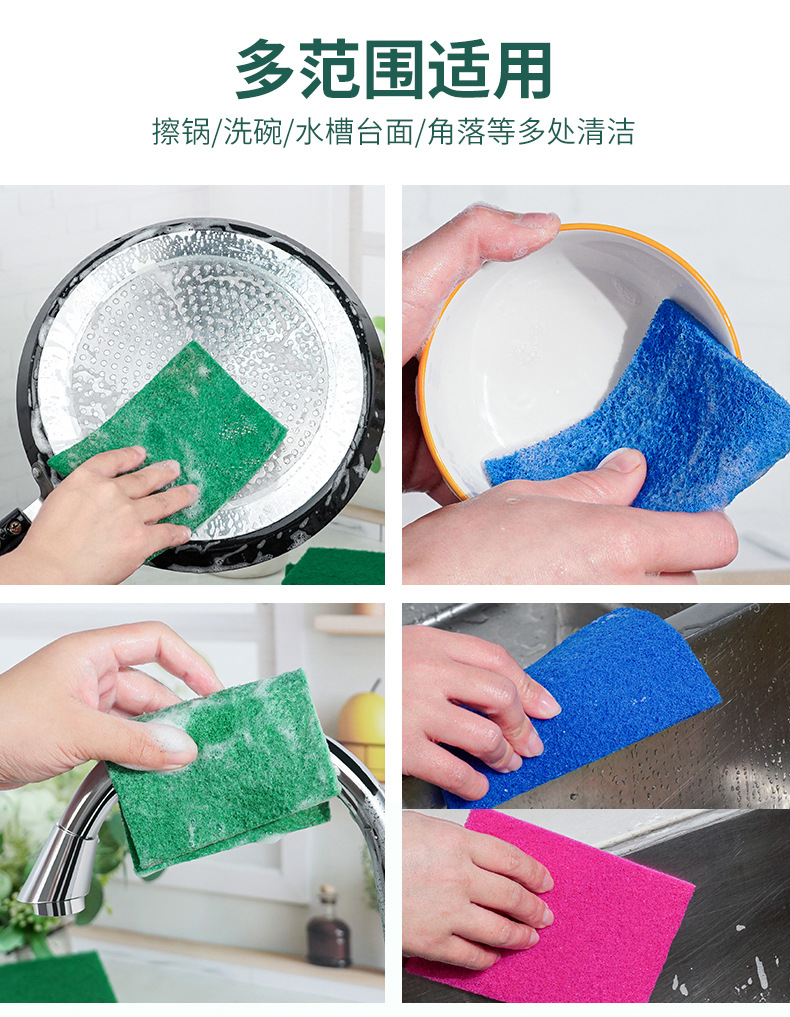 多范围适用

擦锅/洗碗/水槽台面/角落等多处清洁