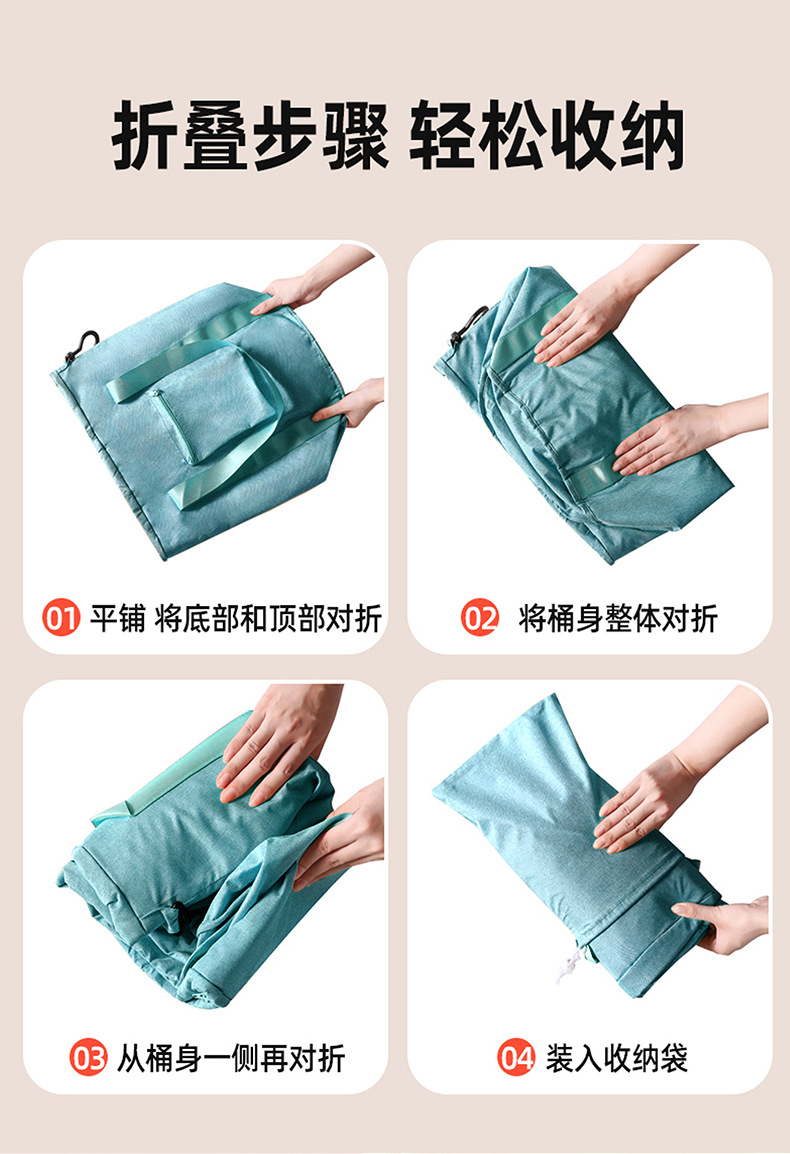 折叠步骤 轻松收纳

01 平铺 将底部和顶部对折

02 将桶身整体对折

03 从桶身一侧再对折

04 装入收纳袋