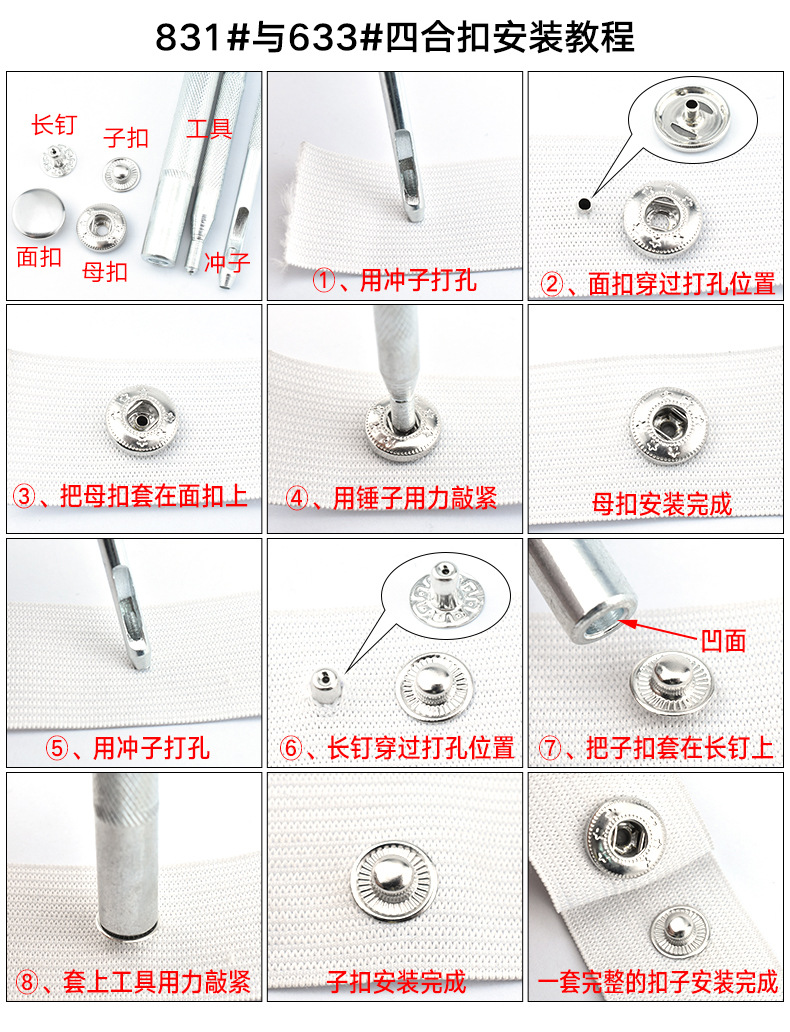 831#与633#四合扣安装教程

长钉
子扣
工具
面扣
母扣
冲子

①、用冲子打孔

②、面扣穿过打孔位置

③、把母扣套在面扣上

④、用锤子用力敲紧

母扣安装完成

⑤、用冲子打孔

⑥、长钉穿过打孔位置

凹面
⑦、把子扣套在长钉上

⑧、套上工具用力敲紧

子扣安装完成

一套完整的扣子安装完成