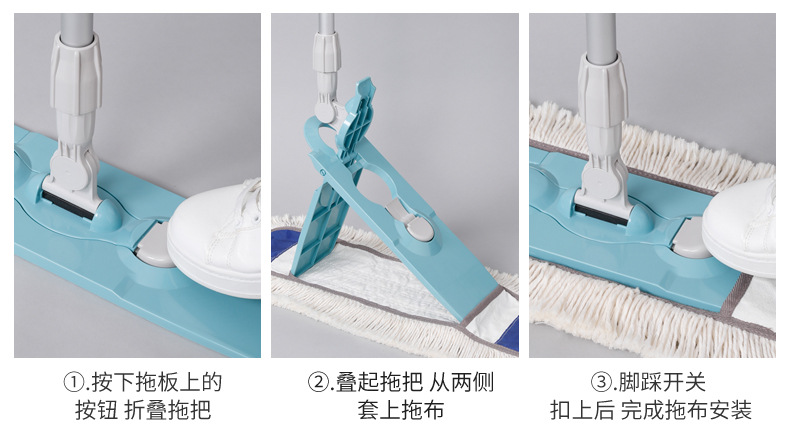 ①.按下拖板上的
按钮 折叠拖把

②.叠起拖把 从两侧
套上拖布

③.脚踩开关
扣上后 完成拖布安装