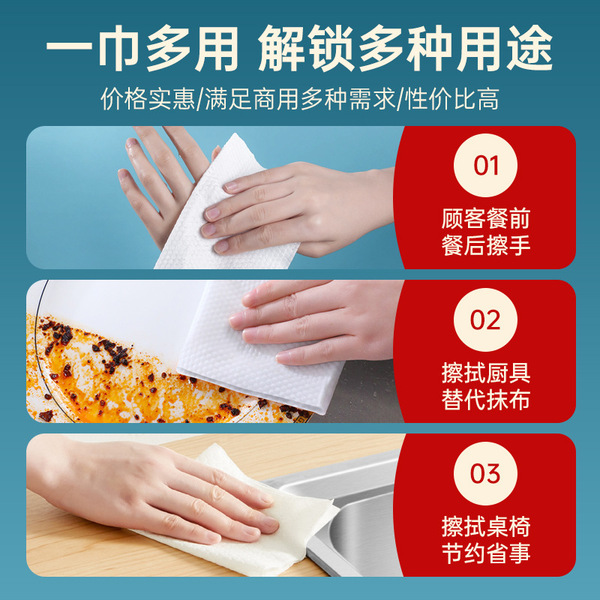 一巾多用 解锁多种用途

价格实惠/满足商用多种需求/性价比高

01
顾客餐前
餐后擦手

02
擦拭厨具
替代抹布

03
擦拭桌椅
节约省事