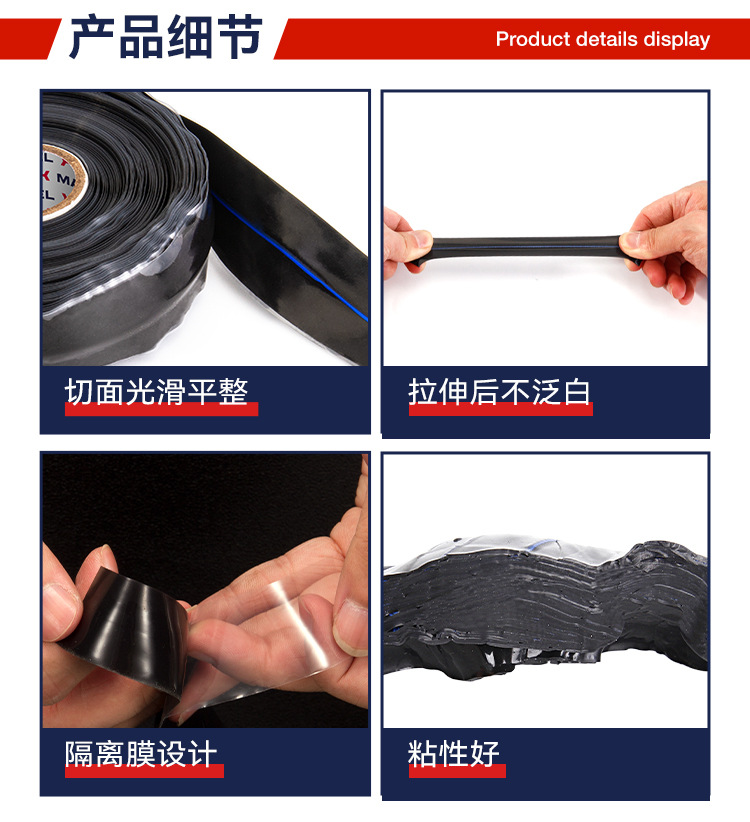 产品细节

Product details display

切面光滑平整

拉伸后不泛白

隔离膜设计

粘性好