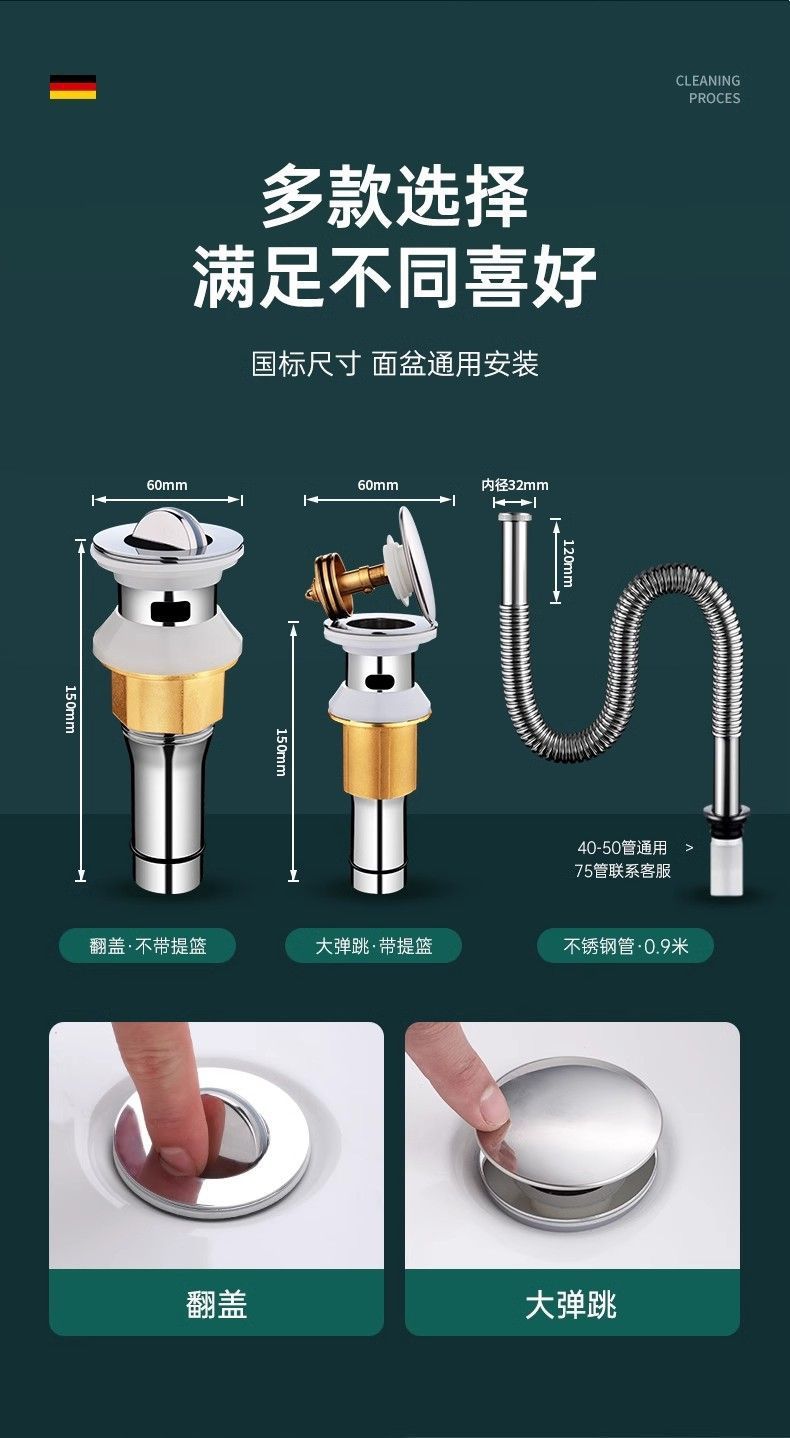 CLEANING PROCES

多款选择
满足不同喜好

国标尺寸 面盆通用安装

60mm

150mm

60mm

150mm

内径32mm

120mm

40-50管通用 >
75管联系客服

翻盖·不带提篮

大弹跳·带提篮

不锈钢管·0.9米

翻盖

大弹跳