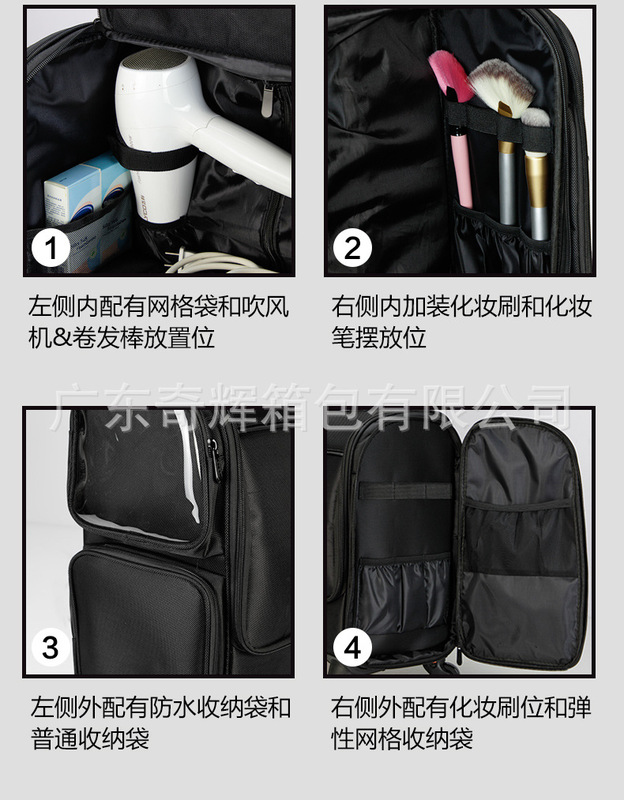 1

左侧内配有网格袋和吹风机&卷发棒放置位

2

右侧内加装化妆刷和化妆笔摆放位

广东奇辉箱包有限公司

3

左侧外配有防水收纳袋和普通收纳袋

4

右侧外配有化妆刷位和弹性网格收纳袋