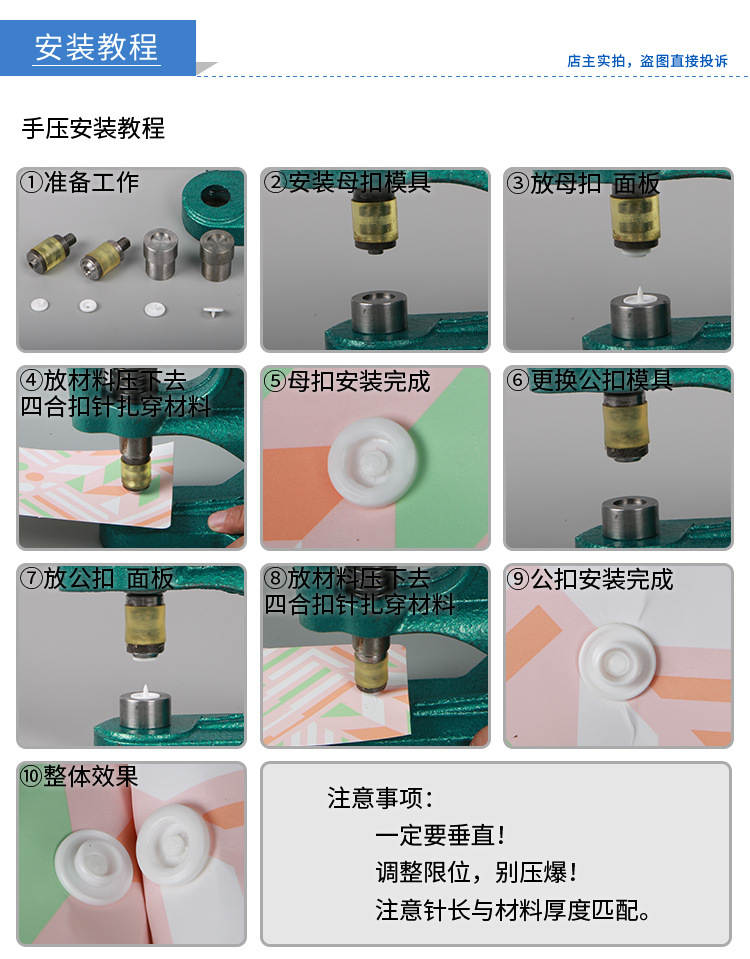 安装教程

店主实拍，盗图直接投诉

手压安装教程

①准备工作

②安装母扣模具

③放母扣 面板

④放材料压下去
四合扣针扎穿材料

⑤母扣安装完成

⑥更换公扣模具

⑦放公扣 面板

⑧放材料压下去
四合扣针扎穿材料

⑨公扣安装完成

⑩整体效果

注意事项：
一定要垂直！
调整限位，别压爆！
注意针长与材料厚度匹配。