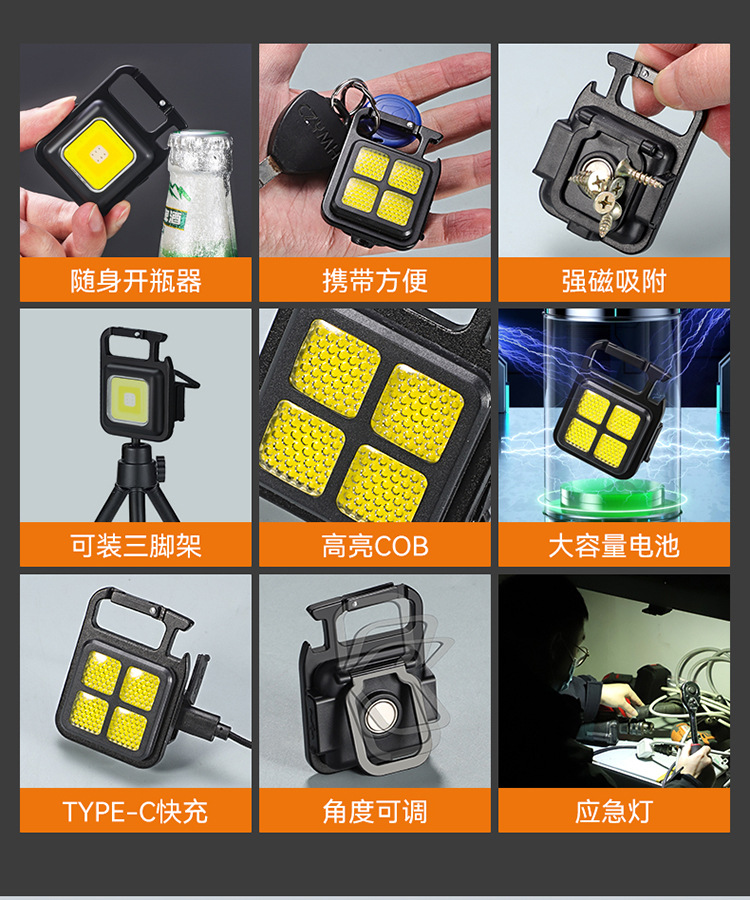 随身开瓶器

携带方便

强磁吸附

可装三脚架

高亮COB

大容量电池

TYPE-C快充

角度可调

应急灯