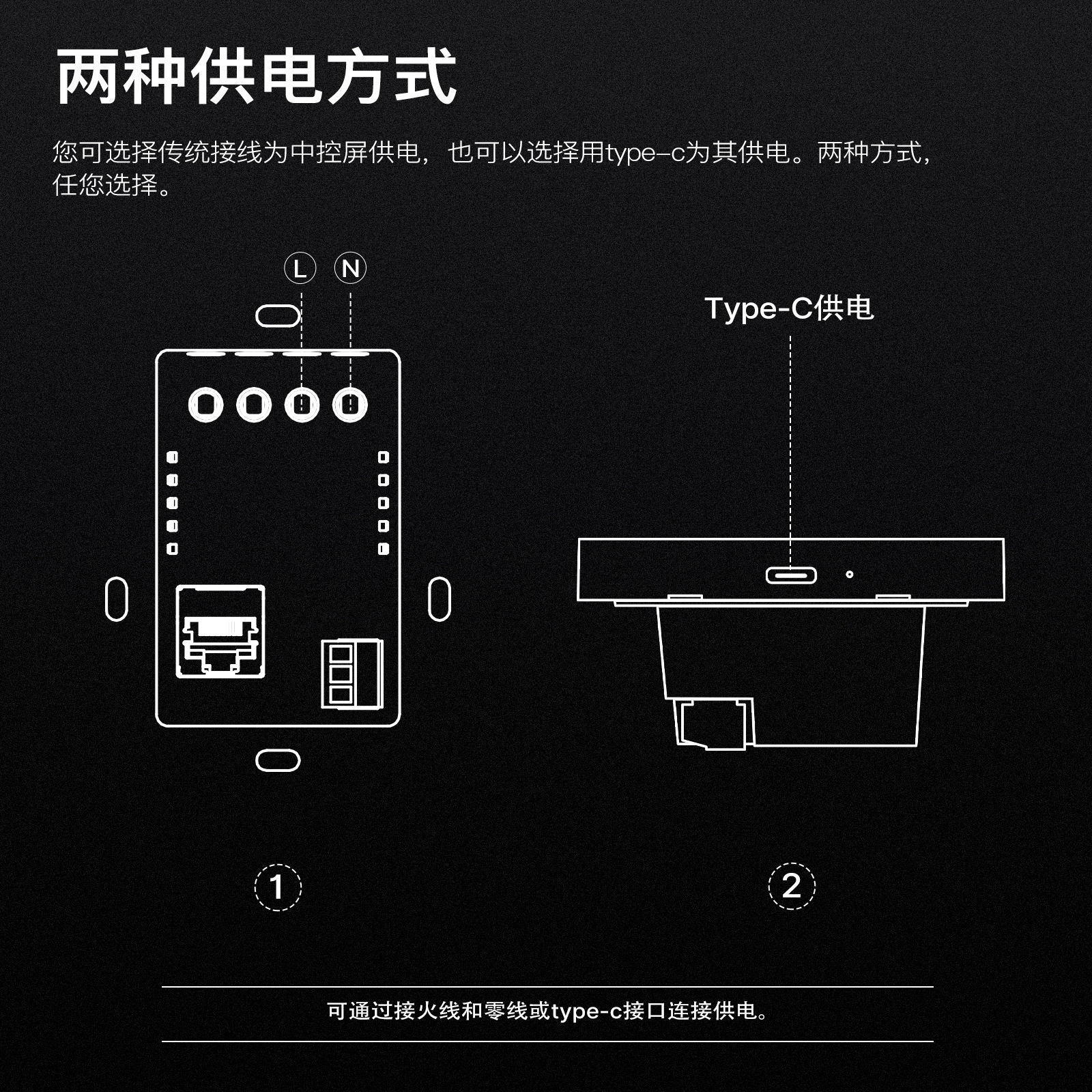 两种供电方式

您可选择传统接线为中控屏供电，也可以选择用type-c为其供电。两种方式，任您选择。

L N

Type-C供电

1

2

可通过接火线和零线或type-c接口连接供电。