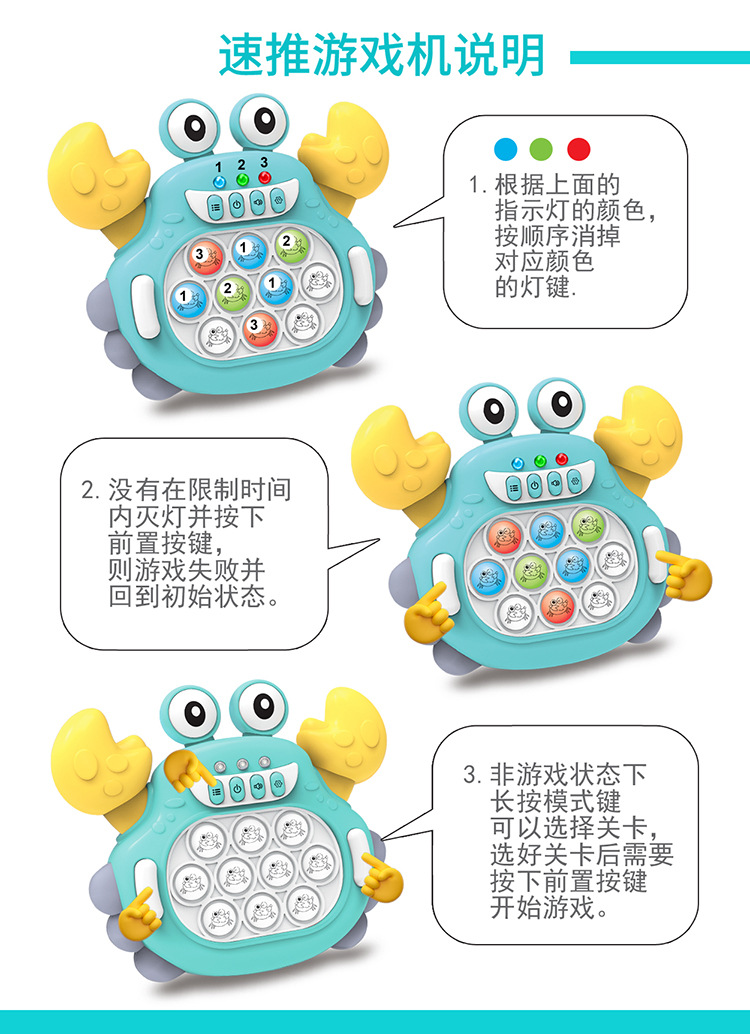 速推游戏机说明

1 2 3

3 1 2
1 2 1
3

1. 根据上面的指示灯的颜色，按顺序消掉对应颜色的灯键.

2. 没有在限制时间内灭灯并按下前置按键，则游戏失败并回到初始状态。

3. 非游戏状态下长按模式键可以选择关卡，选好关卡后需要按下前置按键开始游戏。