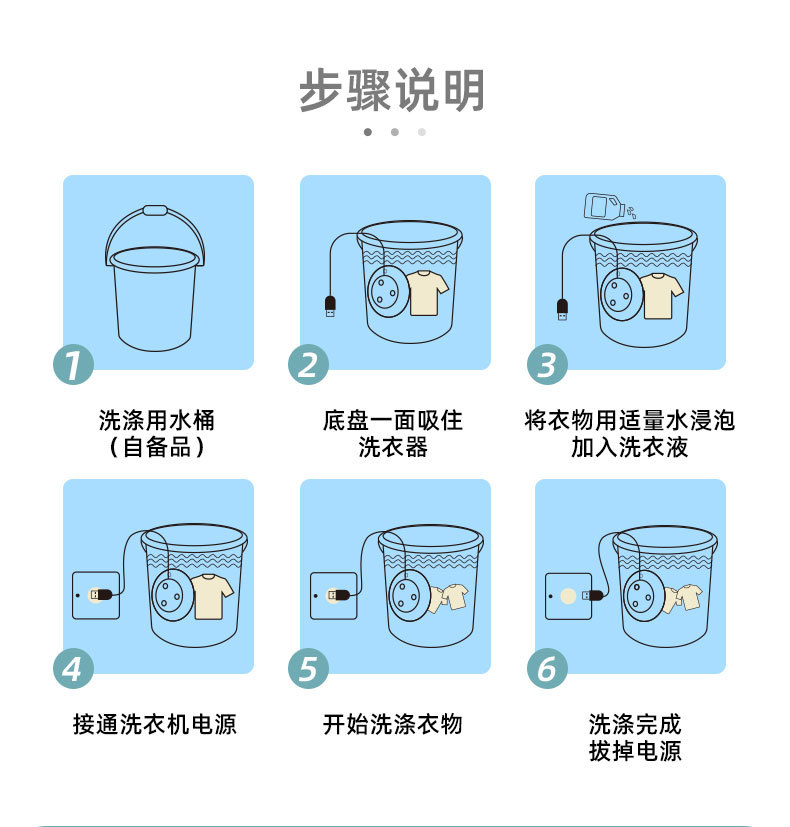 步骤说明

1
洗涤用水桶
（自备品）

2
底盘一面吸住
洗衣器

3
将衣物用适量水浸泡
加入洗衣液

4
接通洗衣机电源

5
开始洗涤衣物

6
洗涤完成
拔掉电源