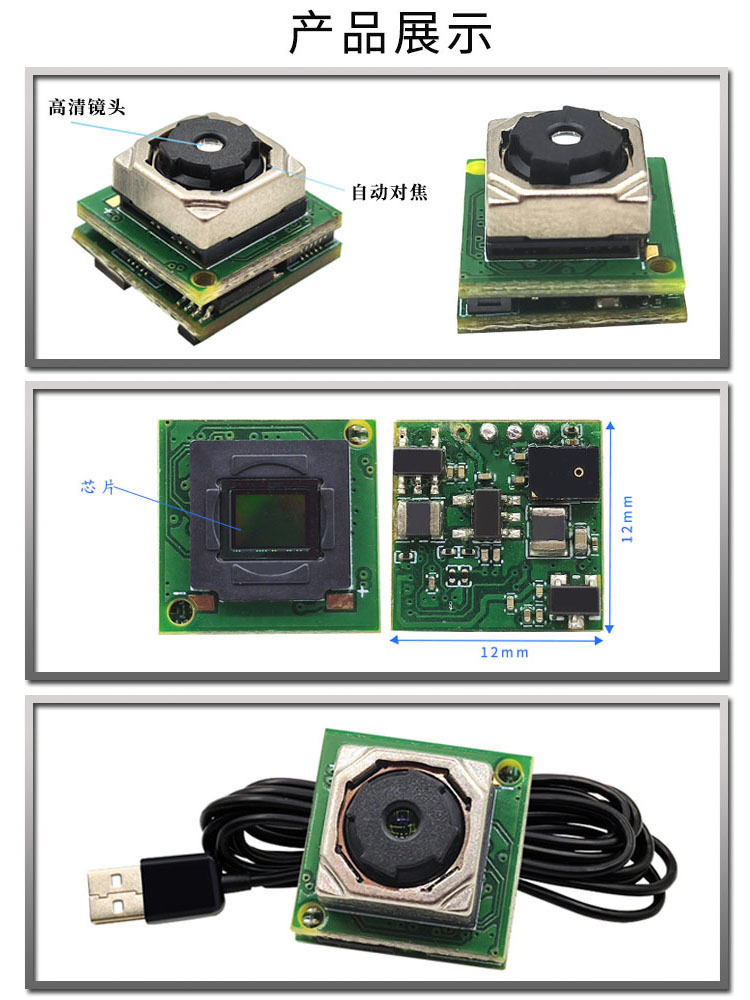 产品展示

高清镜头

自动对焦

芯片

12mm

12mm